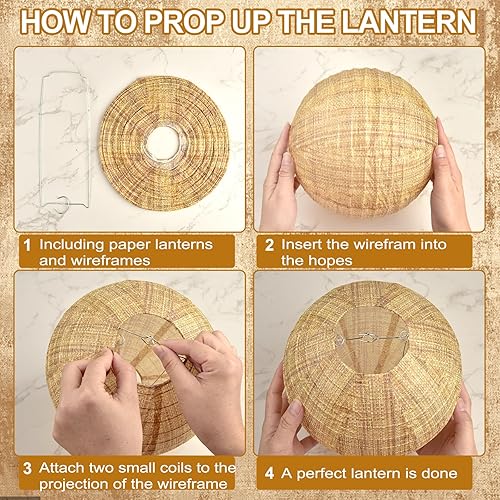 HOW TO PROP UP THE LANTERN

1 Including paper lanterns and wireframes

2 Insert the wirefram into the hopes

3 Attach two small coils to the projection of the wireframe

4 A perfect lantern is done