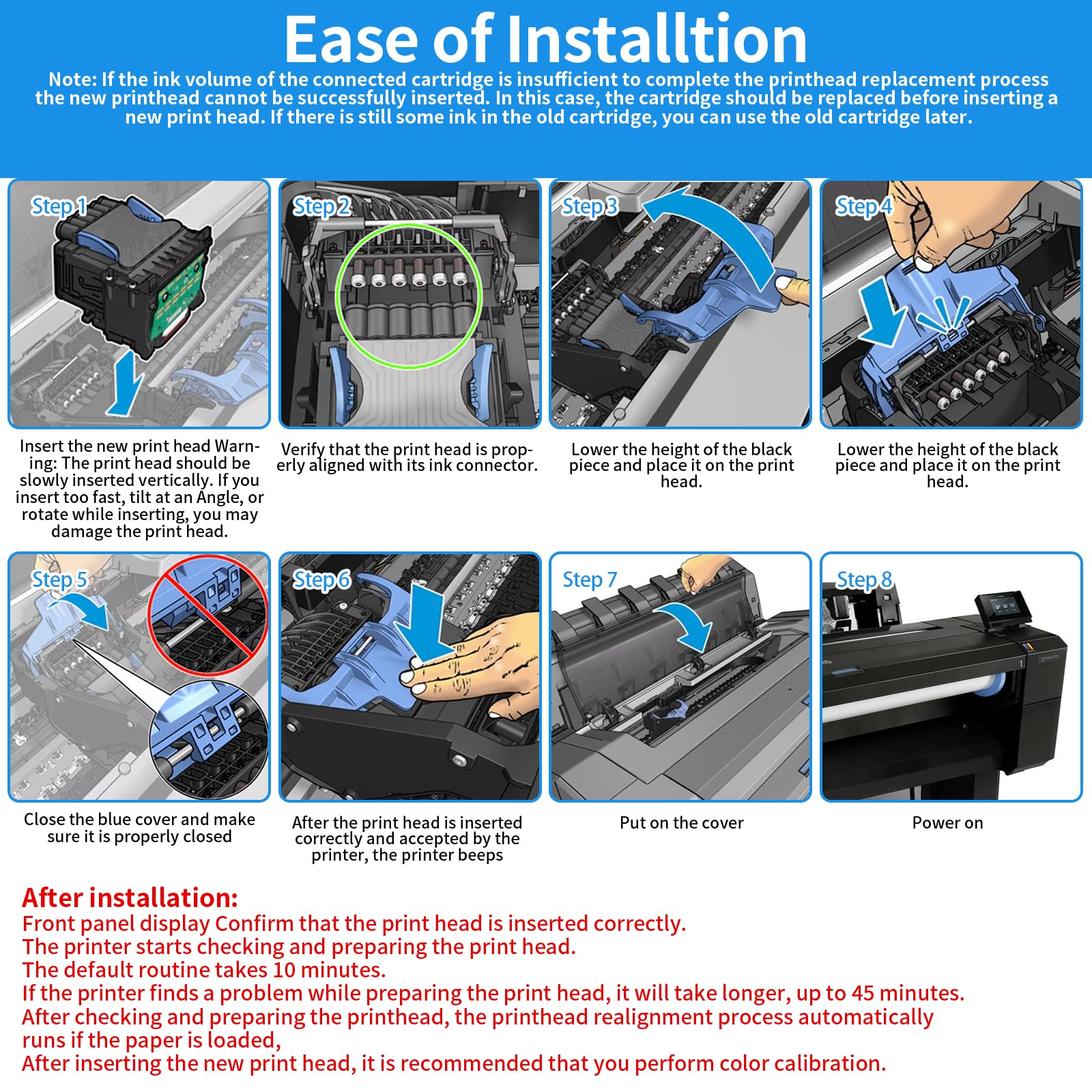 Ease of Installtion

Note: If the ink volume of the connected cartridge is insufficient to complete the printhead replacement process the new printhead cannot be successfully inserted. In this case, the cartridge should be replaced before inserting a new print head. If there is still some ink in the old cartridge, you can use the old cartridge later.

Step 1

Insert the new print head Warning: The print head should be slowly inserted vertically. If you insert too fast, tilt at an Angle, or rotate while inserting, you may damage the print head.

Step 2

Verify that the print head is properly aligned with its ink connector.

Step 3

Lower the height of the black piece and place it on the print head.

Step 4

Lower the height of the black piece and place it on the print head.

Step 5

Close the blue cover and make sure it is properly closed

Step 6

After the print head is inserted correctly and accepted by the printer, the printer beeps

Step 7

Put on the cover

Step 8

Power on

After installation:
Front panel display Confirm that the print head is inserted correctly.
The printer starts checking and preparing the print head.
The default routine takes 10 minutes.
If the printer finds a problem while preparing the print head, it will take longer, up to 45 minutes.
After checking and preparing the printhead, the printhead realignment process automatically runs if the paper is loaded,
After inserting the new print head, it is recommended that you perform color calibration.