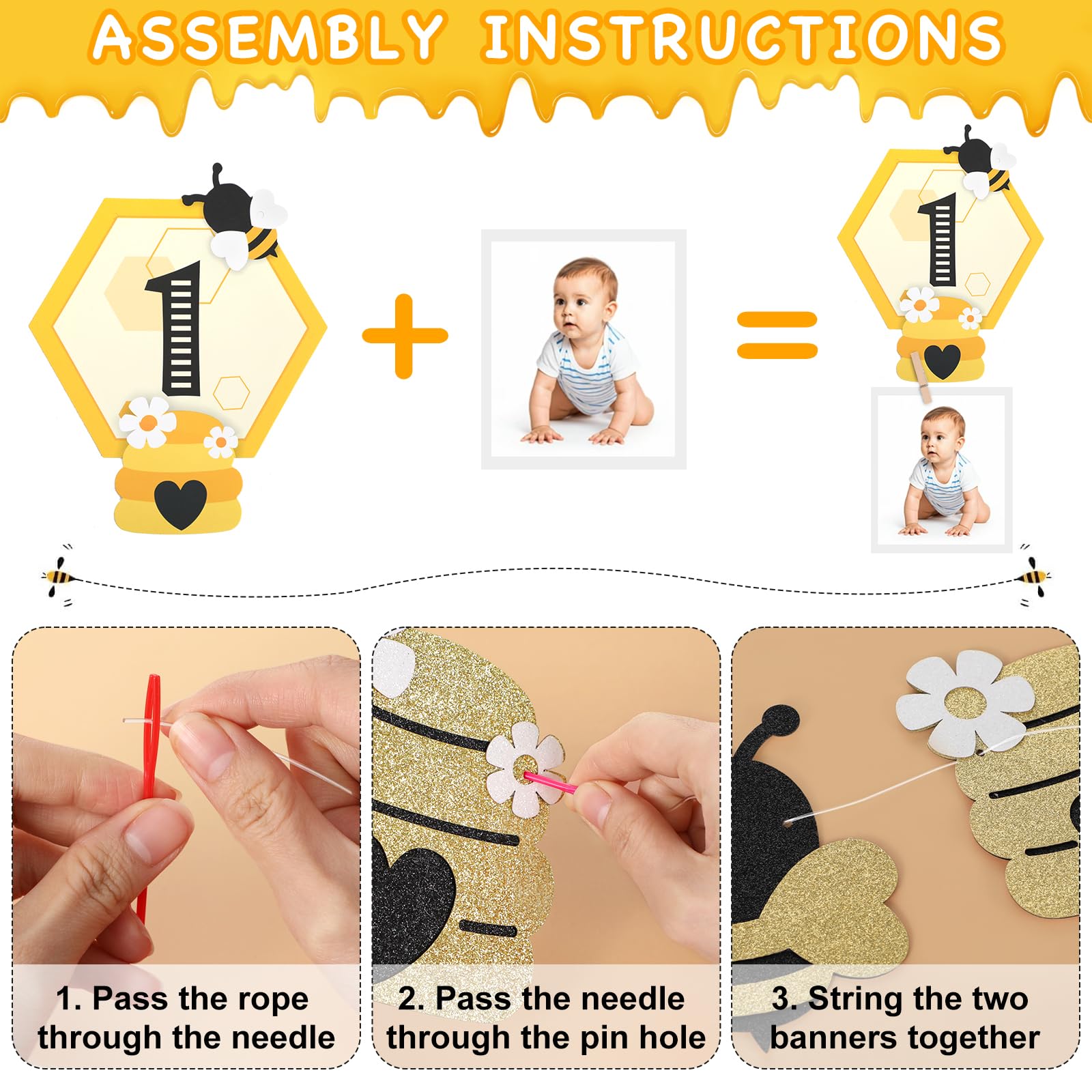 ASSEMBLY INSTRUCTIONS

1

+

=

1

1. Pass the rope through the needle

2. Pass the needle through the pin hole

3. String the two banners together