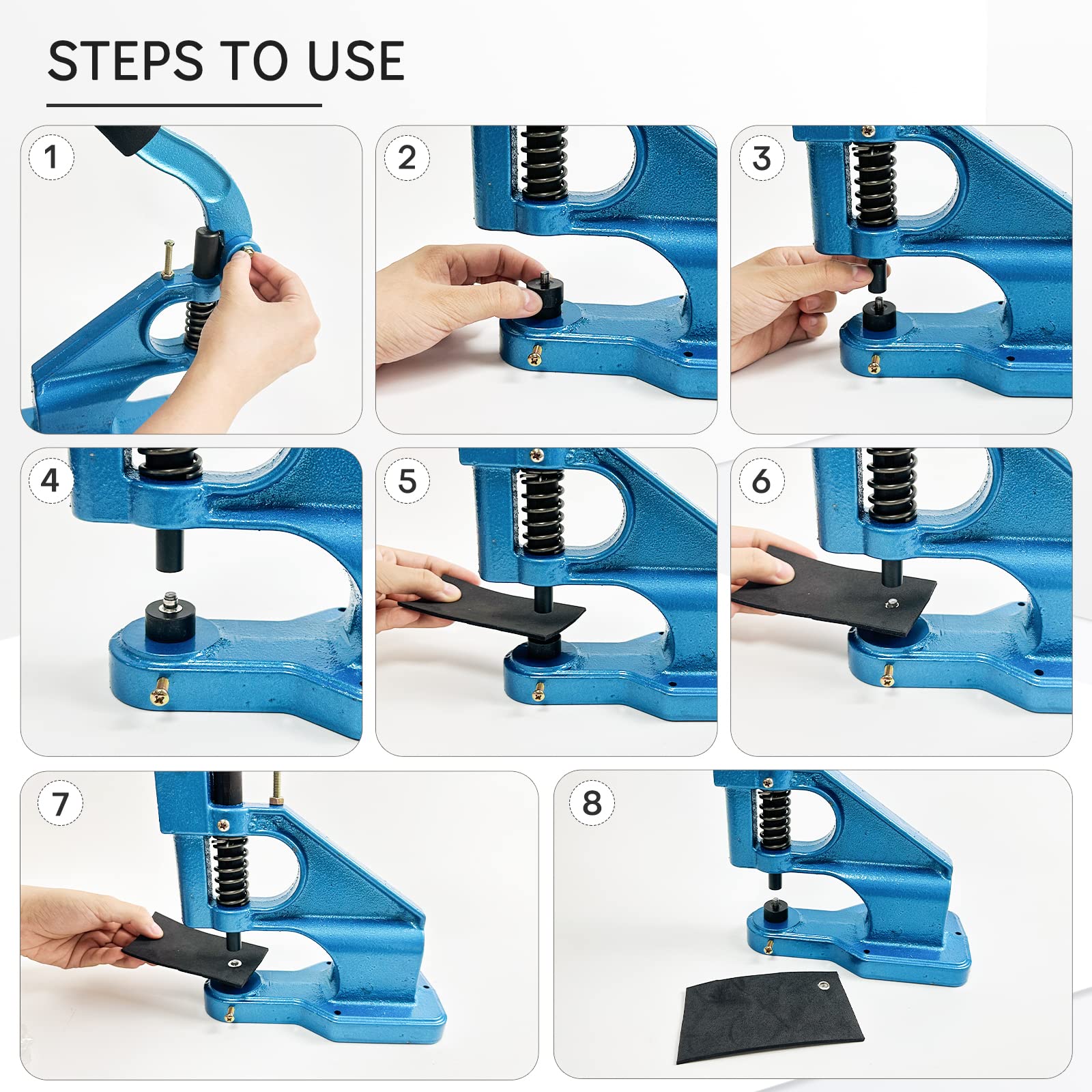 STEPS TO USE

1

2

3

4

5

6

7

8