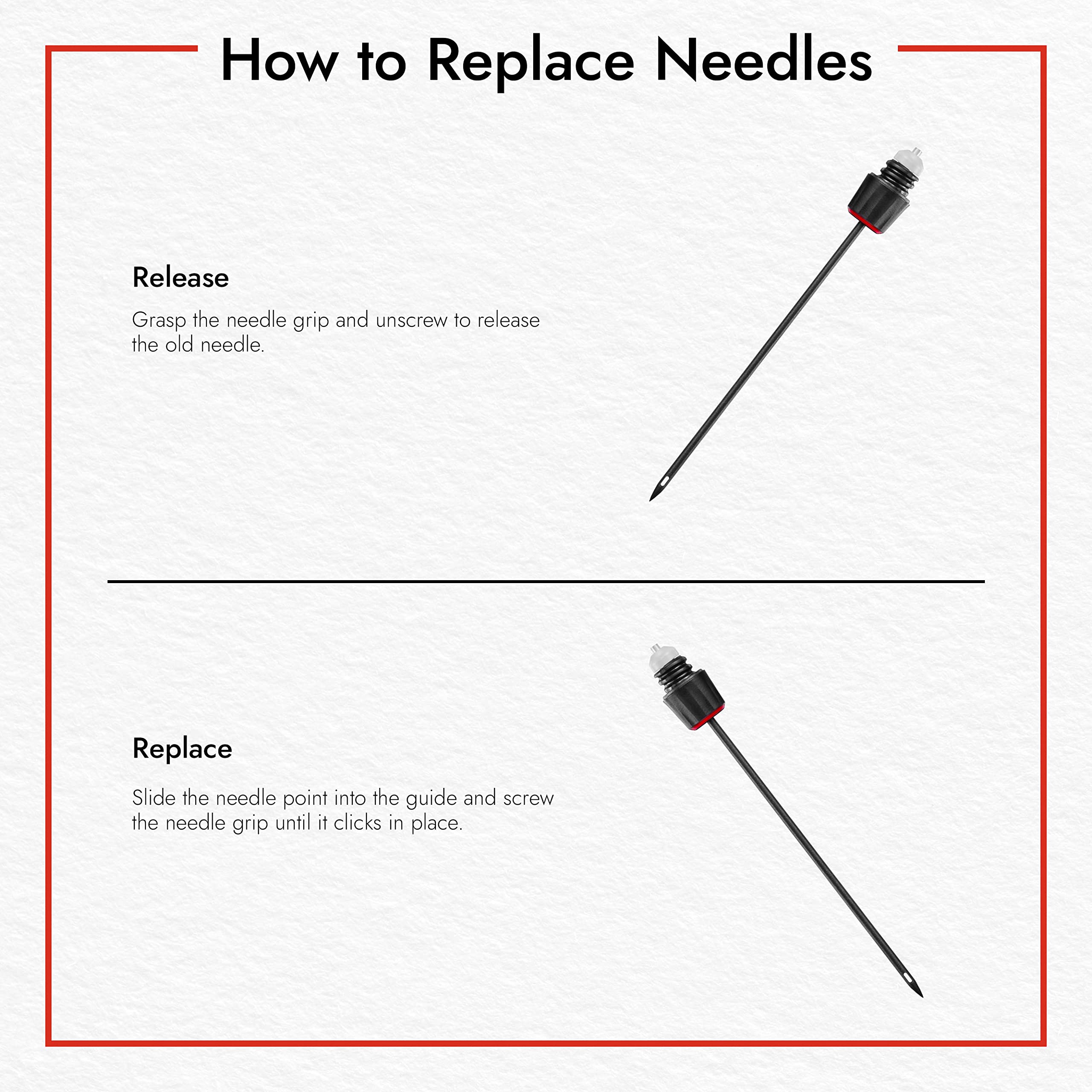 How to Replace Needles

Release

Grasp the needle grip and unscrew to release the old needle.

Replace

Slide the needle point into the guide and screw the needle grip until it clicks in place.