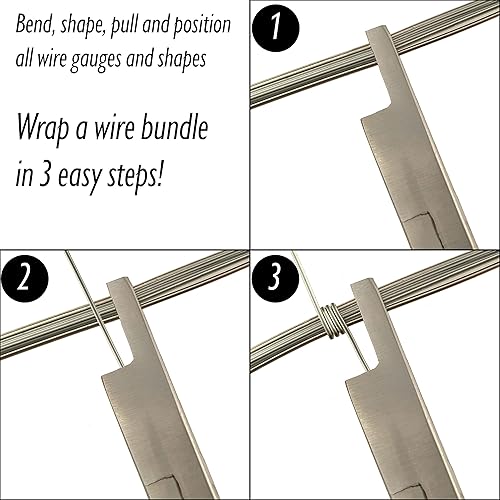 Bend, shape, pull and position all wire gauges and shapes

Wrap a wire bundle in 3 easy steps!

1

2

3