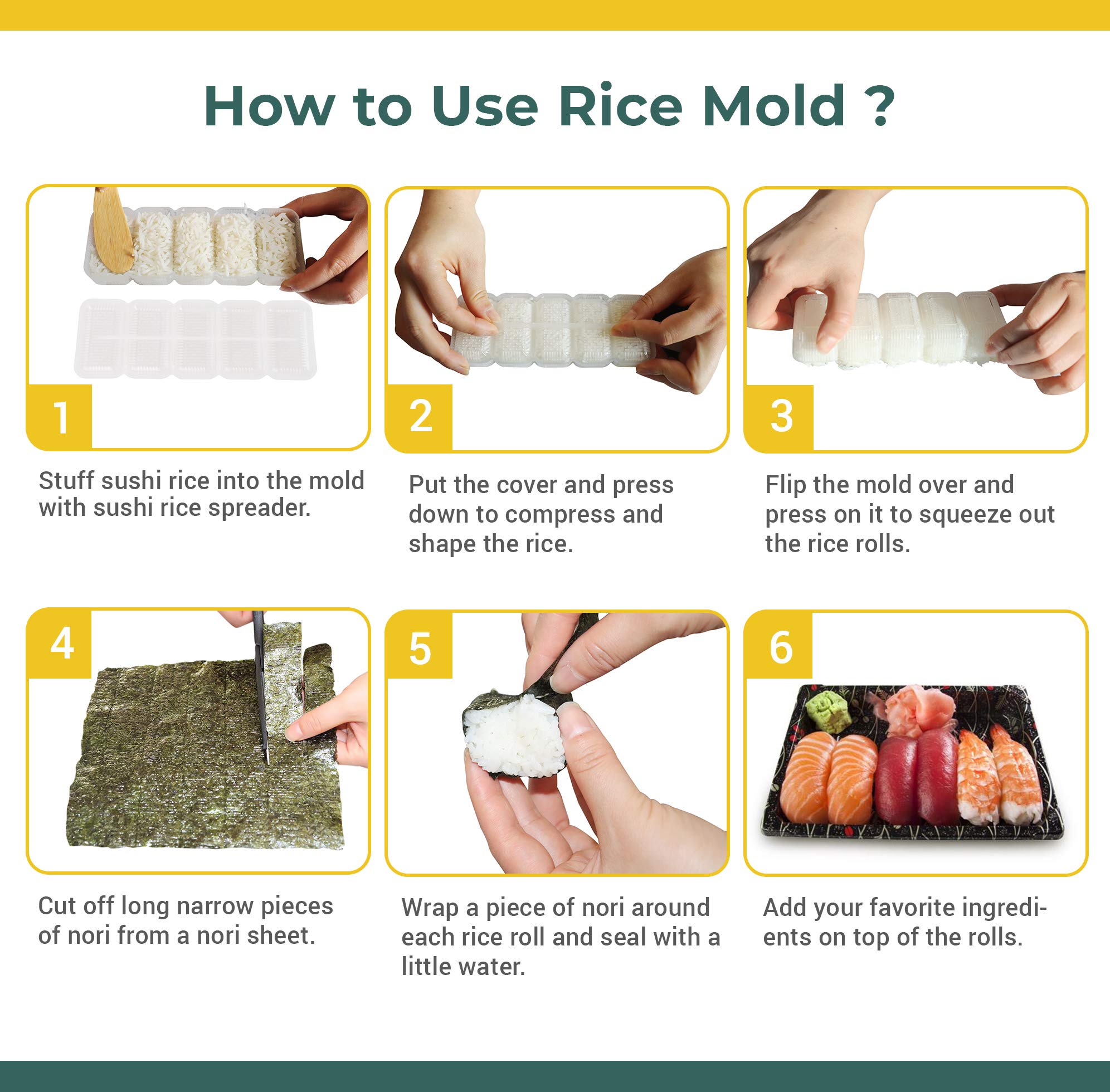 How to Use Rice Mold ?

1

Stuff sushi rice into the mold with sushi rice spreader.

2

Put the cover and press down to compress and shape the rice.

3

Flip the mold over and press on it to squeeze out the rice rolls.

4

Cut off long narrow pieces of nori from a nori sheet.

5

Wrap a piece of nori around each rice roll and seal with a little water.

6

Add your favorite ingredients on top of the rolls.