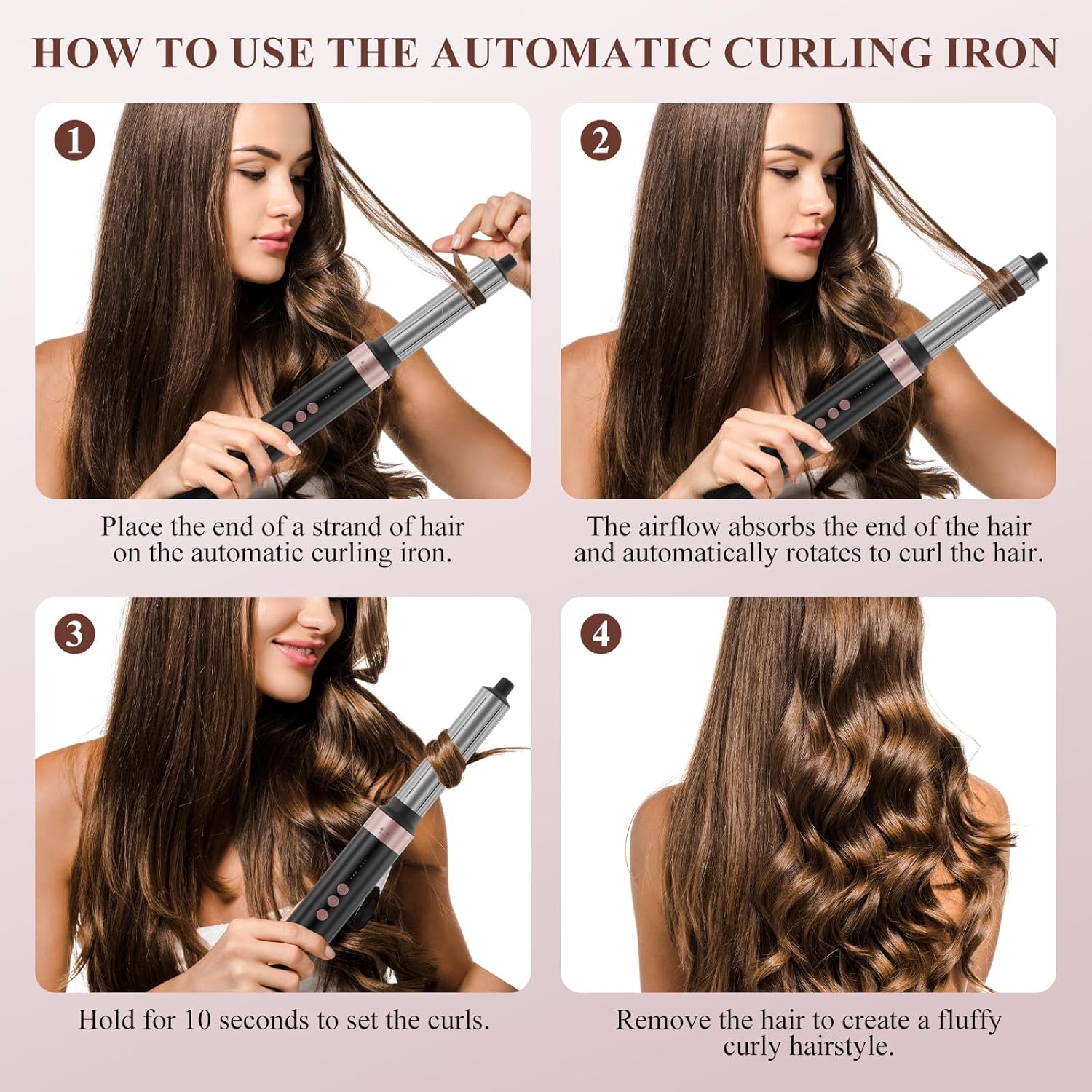 HOW TO USE THE AUTOMATIC CURLING IRON

1

Place the end of a strand of hair on the automatic curling iron.

2

The airflow absorbs the end of the hair and automatically rotates to curl the hair.

3

Hold for 10 seconds to set the curls.

4

Remove the hair to create a fluffy curly hairstyle.