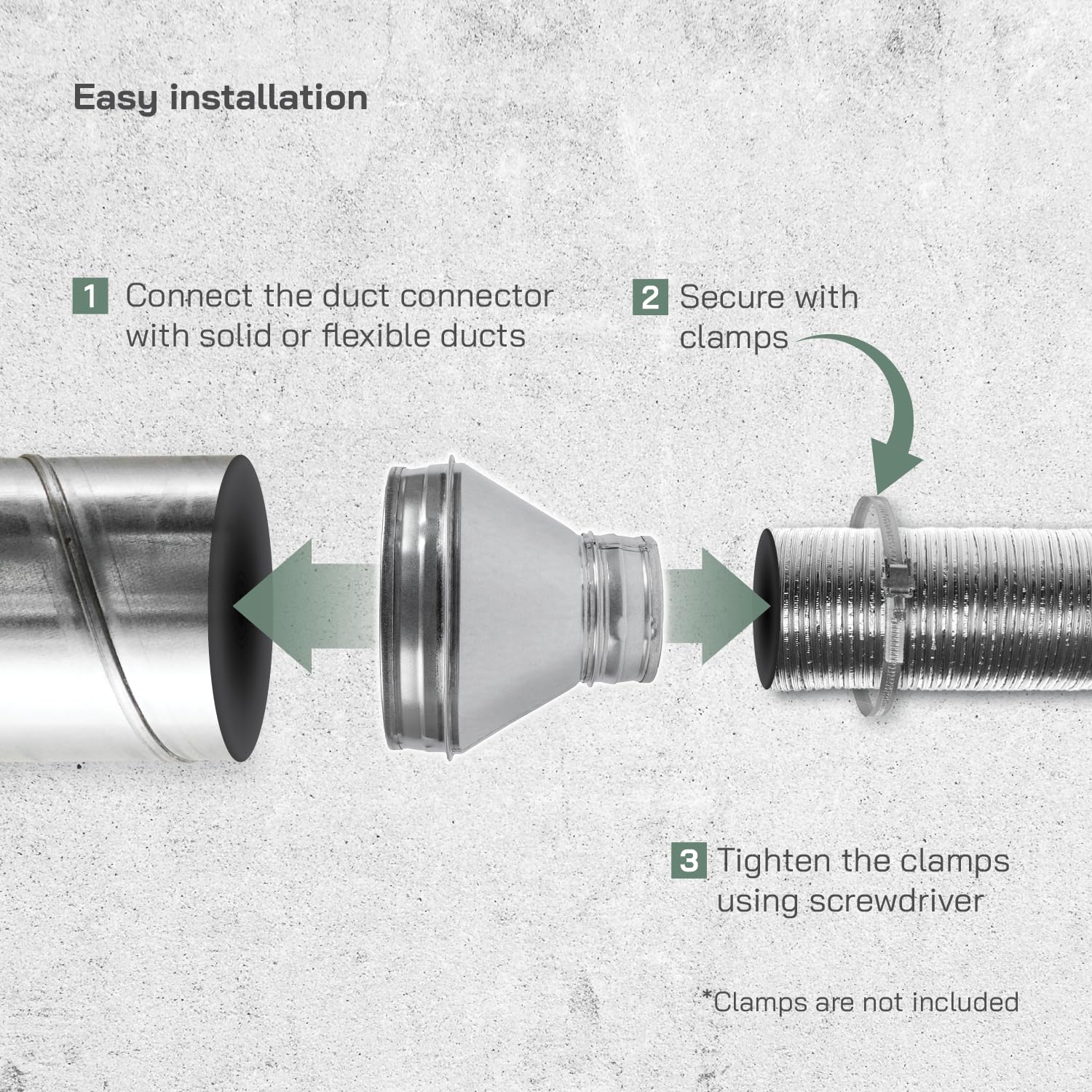 Easy installation

1 Connect the duct connector with solid or flexible ducts

2 Secure with clamps

3 Tighten the clamps using screwdriver

*Clamps are not included