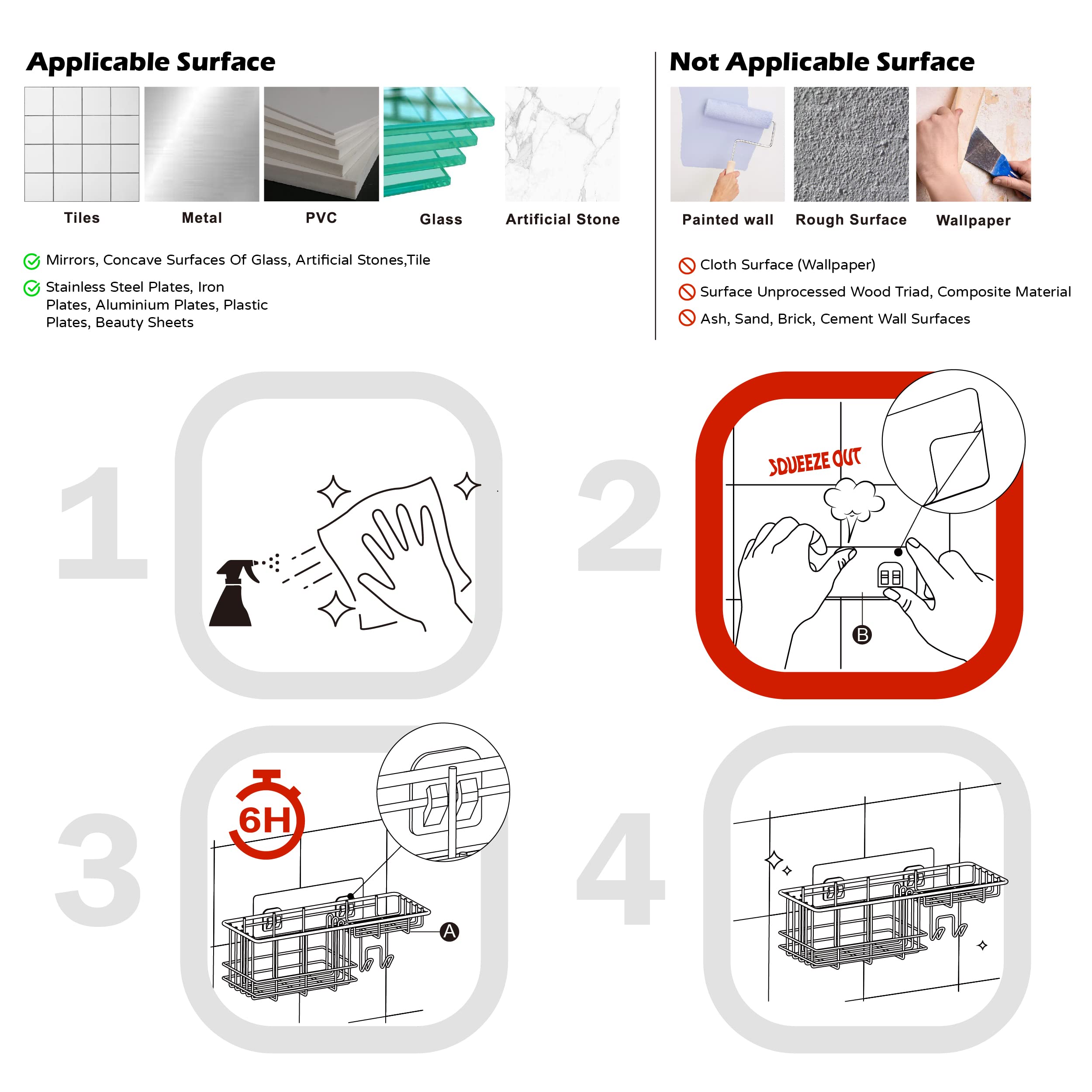 Applicable Surface

Tiles
Metal
PVC
Glass
Artificial Stone

Mirrors, Concave Surfaces Of Glass, Artificial Stones,Tile

Stainless Steel Plates, Iron Plates, Aluminium Plates, Plastic Plates, Beauty Sheets

Not Applicable Surface

Painted wall
Rough Surface
Wallpaper

Cloth Surface (Wallpaper)

Surface Unprocessed Wood Triad, Composite Material

Ash, Sand, Brick, Cement Wall Surfaces

1

2

SQUEEZE OUT

B

3

6H

A

4