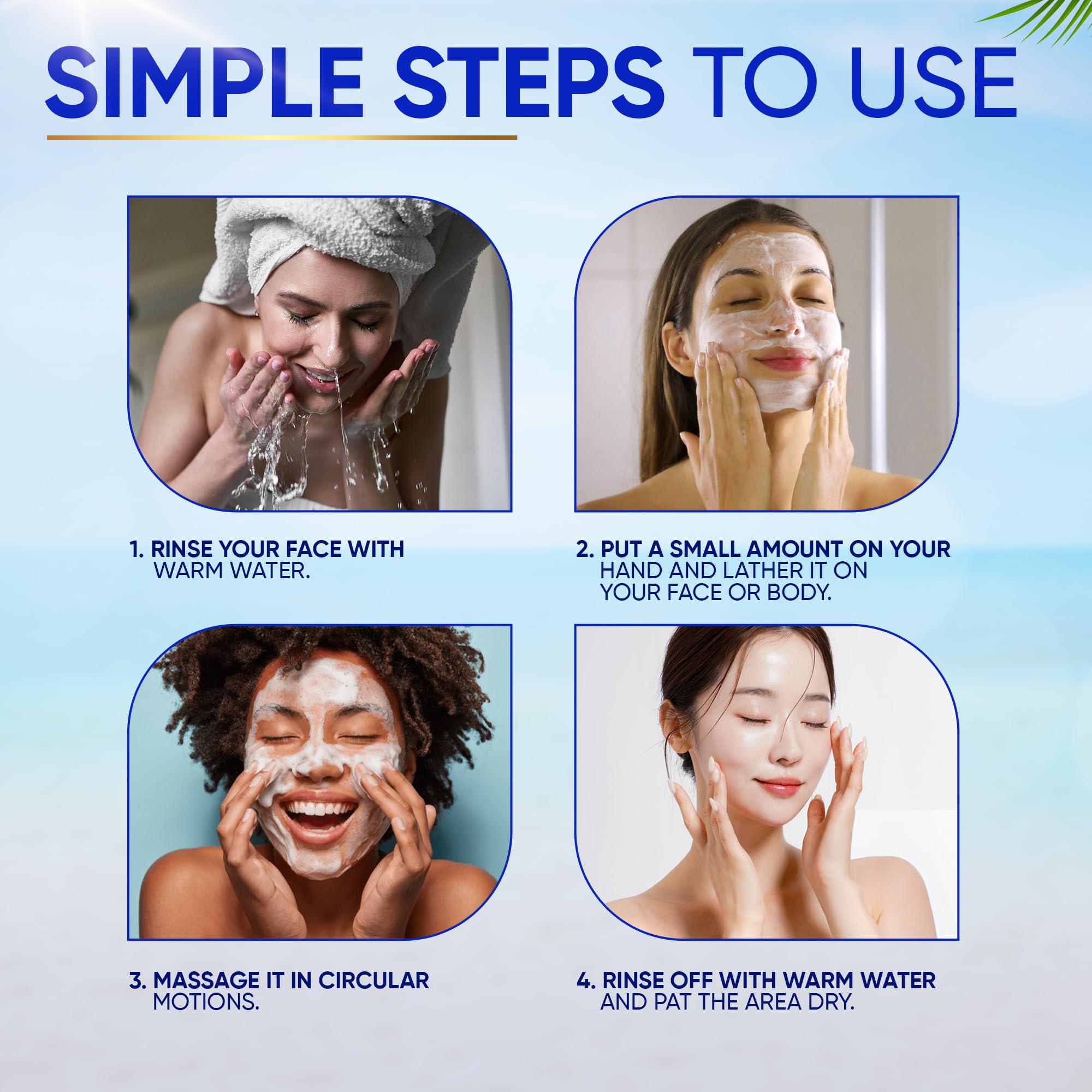 SIMPLE STEPS TO USE

1. RINSE YOUR FACE WITH WARM WATER.

2. PUT A SMALL AMOUNT ON YOUR HAND AND LATHER IT ON YOUR FACE OR BODY.

3. MASSAGE IT IN CIRCULAR MOTIONS.

4. RINSE OFF WITH WARM WATER AND PAT THE AREA DRY.