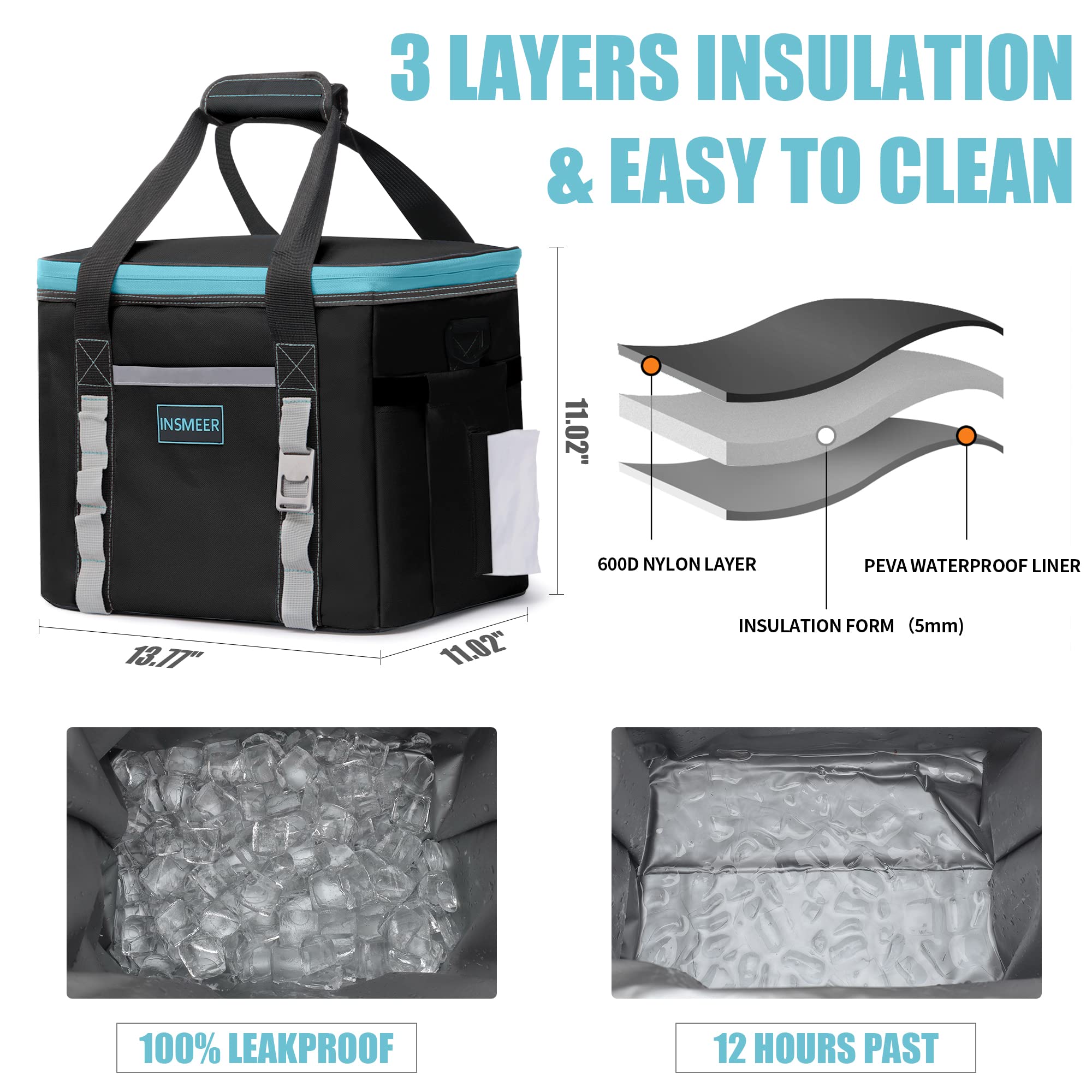 3 LAYERS INSULATION & EASY TO CLEAN

INSMEER

11.02"

13.77"

11.02"

600D NYLON LAYER

PEVA WATERPROOF LINER

INSULATION FORM （5mm)

100% LEAKPROOF

12 HOURS PAST