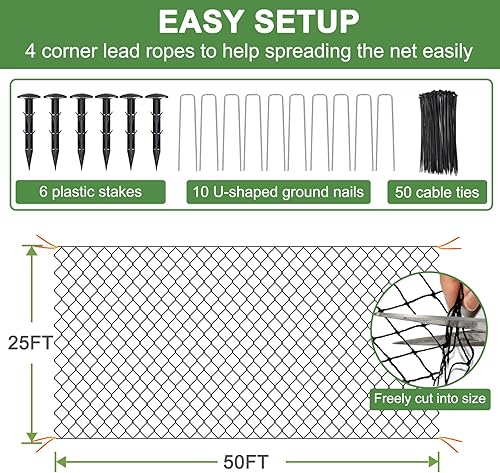 EASY SETUP

4 corner lead ropes to help spreading the net easily

6 plastic stakes

10 U-shaped ground nails

50 cable ties

25FT

Freely cut into size

50FT