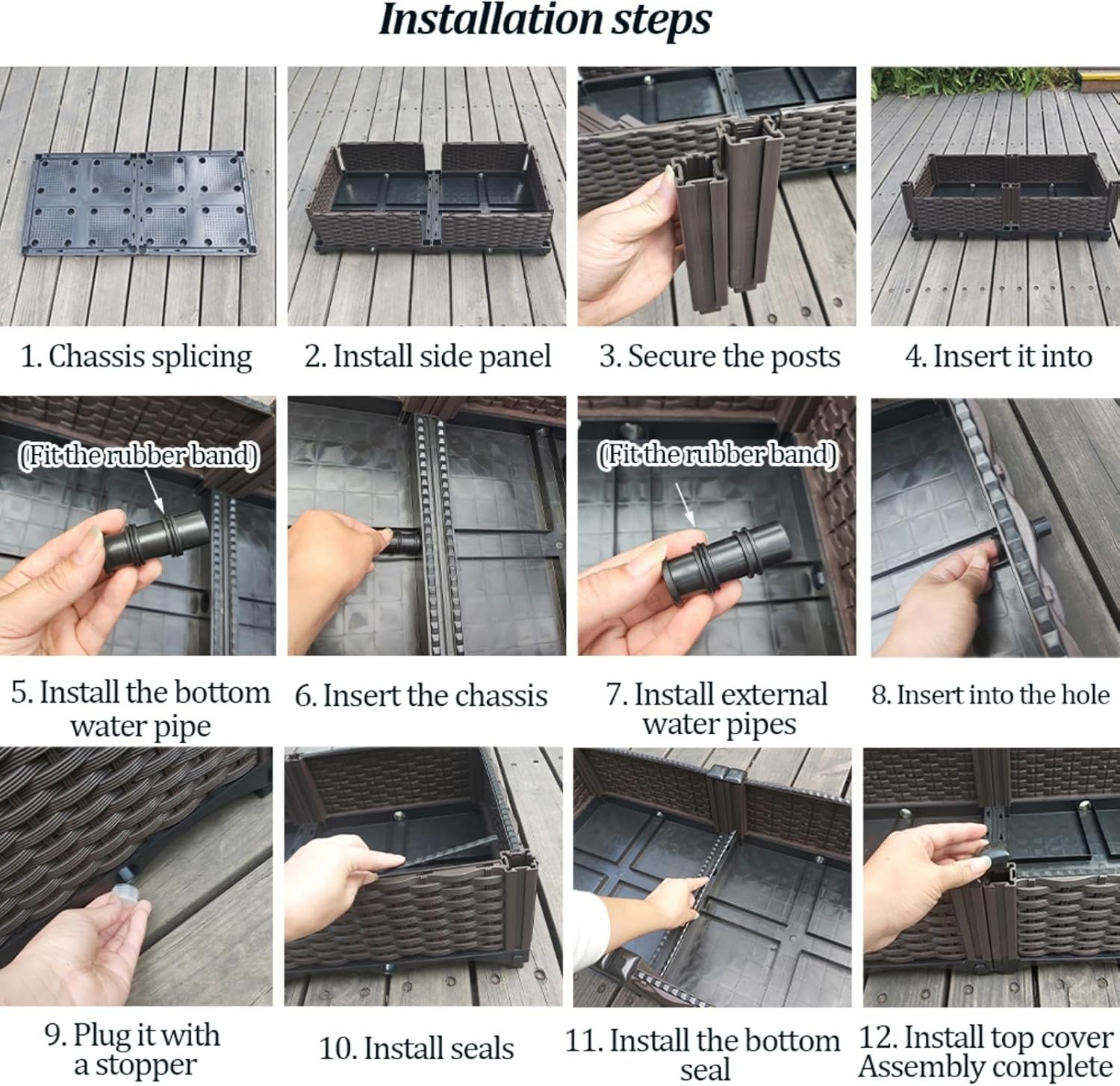 Installation steps

1. Chassis splicing

2. Install side panel

3. Secure the posts

4. Insert it into

(Fit the rubber band)

5. Install the bottom water pipe

6. Insert the chassis

(Fit the rubber band)

7. Install external water pipes

8. Insert into the hole

9. Plug it with a stopper

10. Install seals

11. Install the bottom seal

12. Install top cover Assembly complete