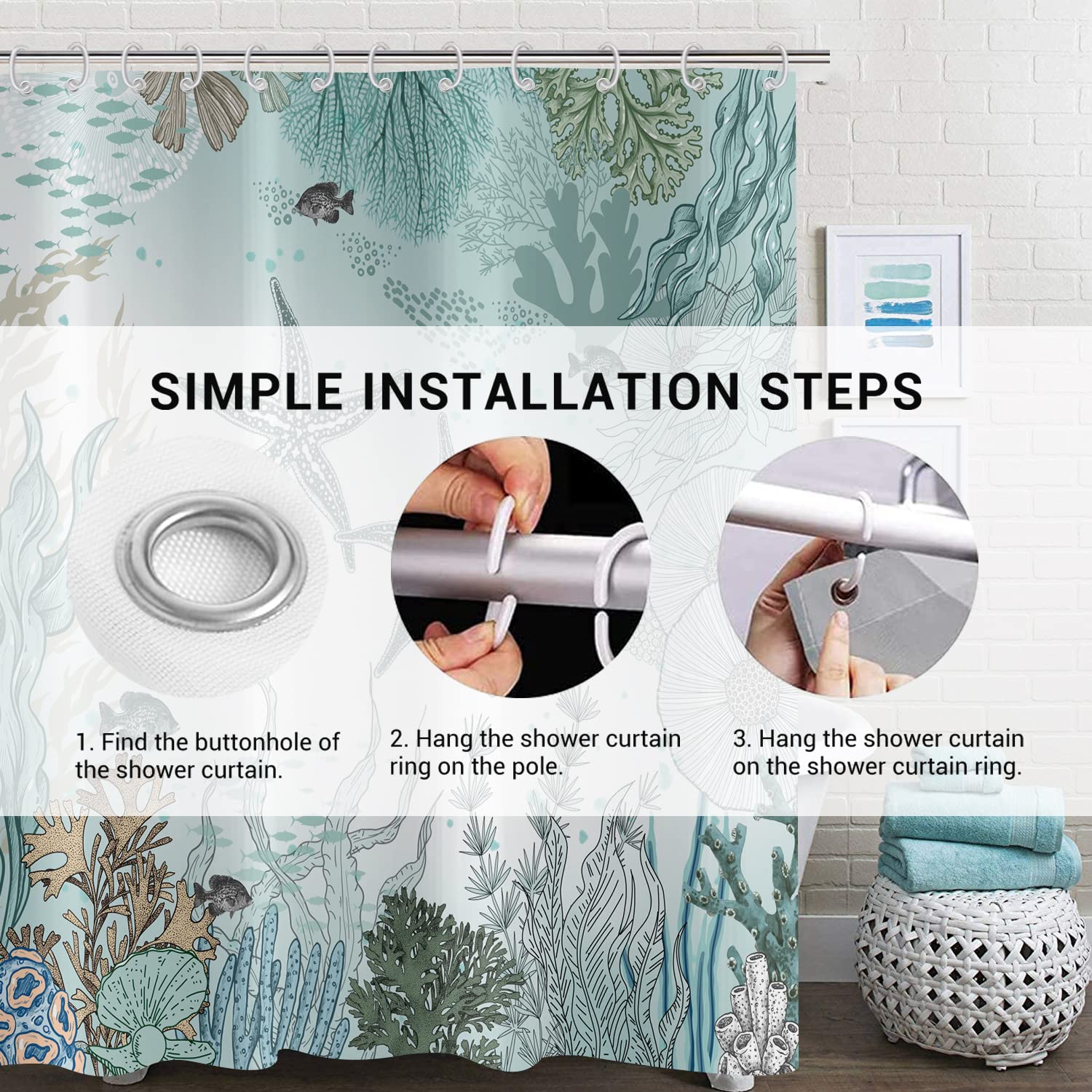 SIMPLE INSTALLATION STEPS

1. Find the buttonhole of the shower curtain.

2. Hang the shower curtain ring on the pole.

3. Hang the shower curtain on the shower curtain ring.