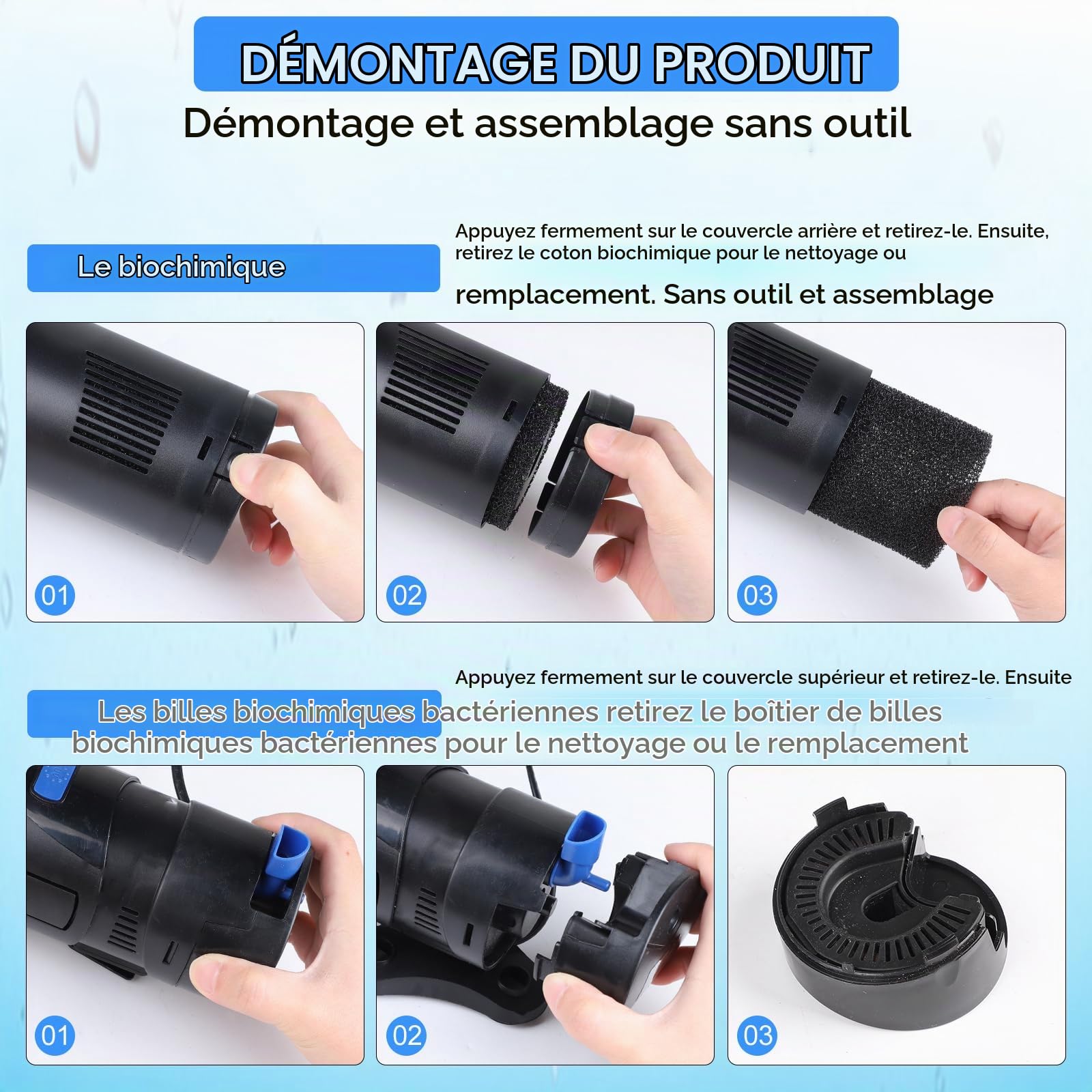 DÉMONTAGE DU PRODUIT

Démontage et assemblage sans outil

Le biochimique

Appuyez fermement sur le couvercle arrière et retirez-le. Ensuite, retirez le coton biochimique pour le nettoyage ou

remplacement. Sans outil et assemblage

01

02

03

Appuyez fermement sur le couvercle supérieur et retirez-le. Ensuite

Les billes biochimiques bactériennes retirez le boîtier de billes biochimiques bactériennes pour le nettoyage ou le remplacement

01

02

03