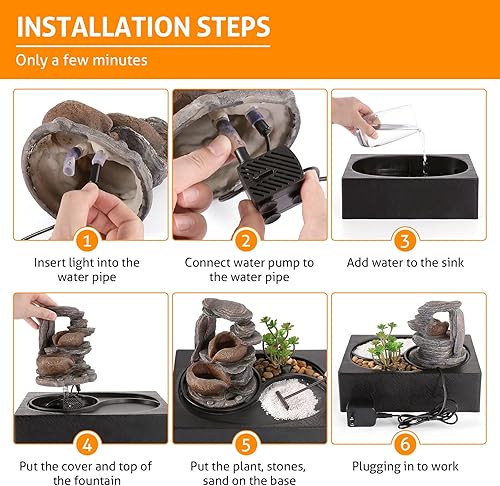 INSTALLATION STEPS

Only a few minutes

1
Insert light into the water pipe

2
Connect water pump to the water pipe

3
Add water to the sink

4
Put the cover and top of the fountain

5
Put the plant, stones, sand on the base

6
Plugging in to work