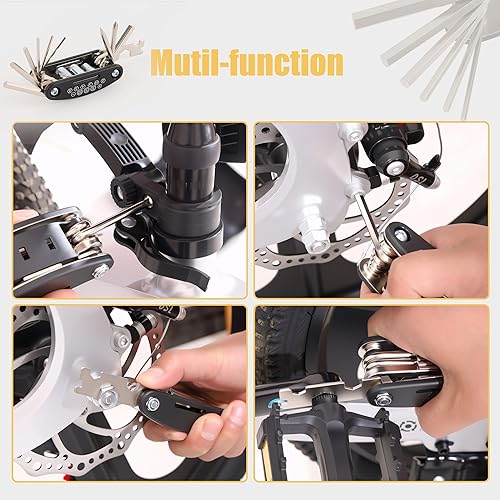 Mutil-function