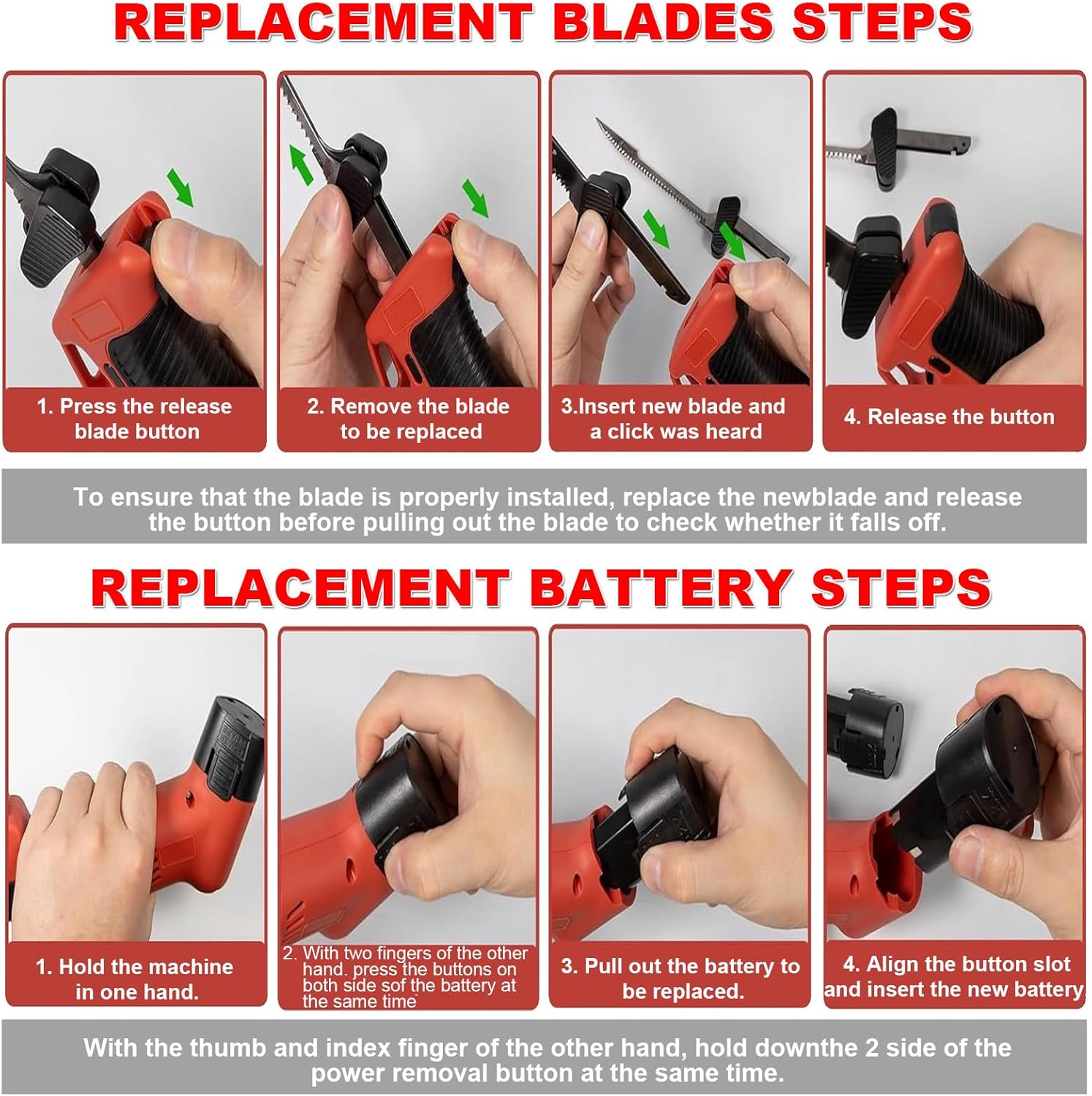 REPLACEMENT BLADES STEPS

1. Press the release blade button

2. Remove the blade to be replaced

3.Insert new blade and a click was heard

4. Release the button

To ensure that the blade is properly installed, replace the newblade and release the button before pulling out the blade to check whether it falls off.

REPLACEMENT BATTERY STEPS

1. Hold the machine in one hand.

2. With two fingers of the other hand. press the buttons on both side sof the battery at the same time

3. Pull out the battery to be replaced.

4. Align the button slot and insert the new battery.

With the thumb and index finger of the other hand, hold downthe 2 side of the power removal button at the same time.