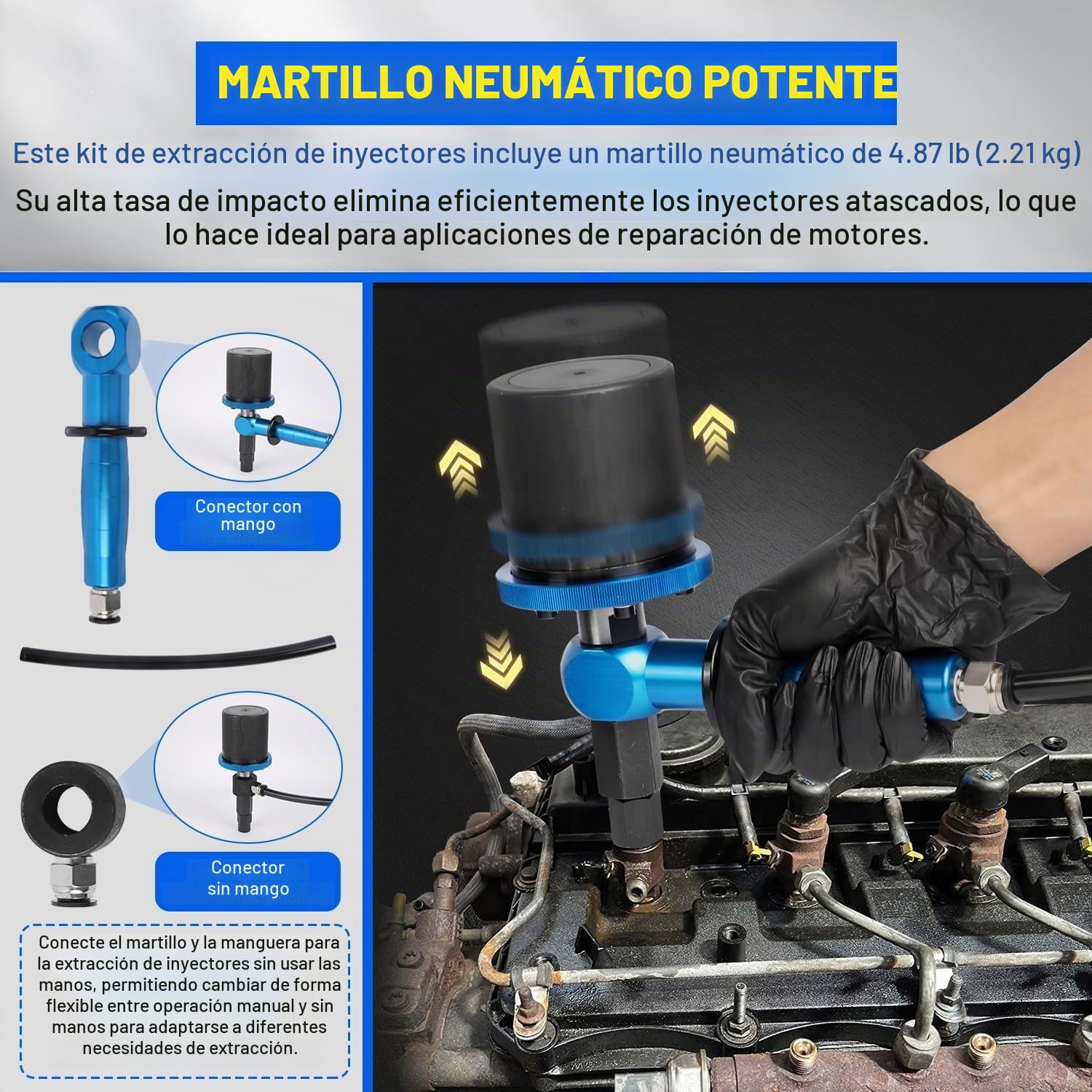 MARTILLO NEUMÁTICO POTENTE

Este kit de extracción de inyectores incluye un martillo neumático de 4.87 lb (2.21 kg)

Su alta tasa de impacto elimina eficientemente los inyectores atascados, lo que lo hace ideal para aplicaciones de reparación de motores.

Conector con mango

Conector sin mango

Conecte el martillo y la manguera para la extracción de inyectores sin usar las manos, permitiendo cambiar de forma flexible entre operación manual y sin manos para adaptarse a diferentes necesidades de extracción.