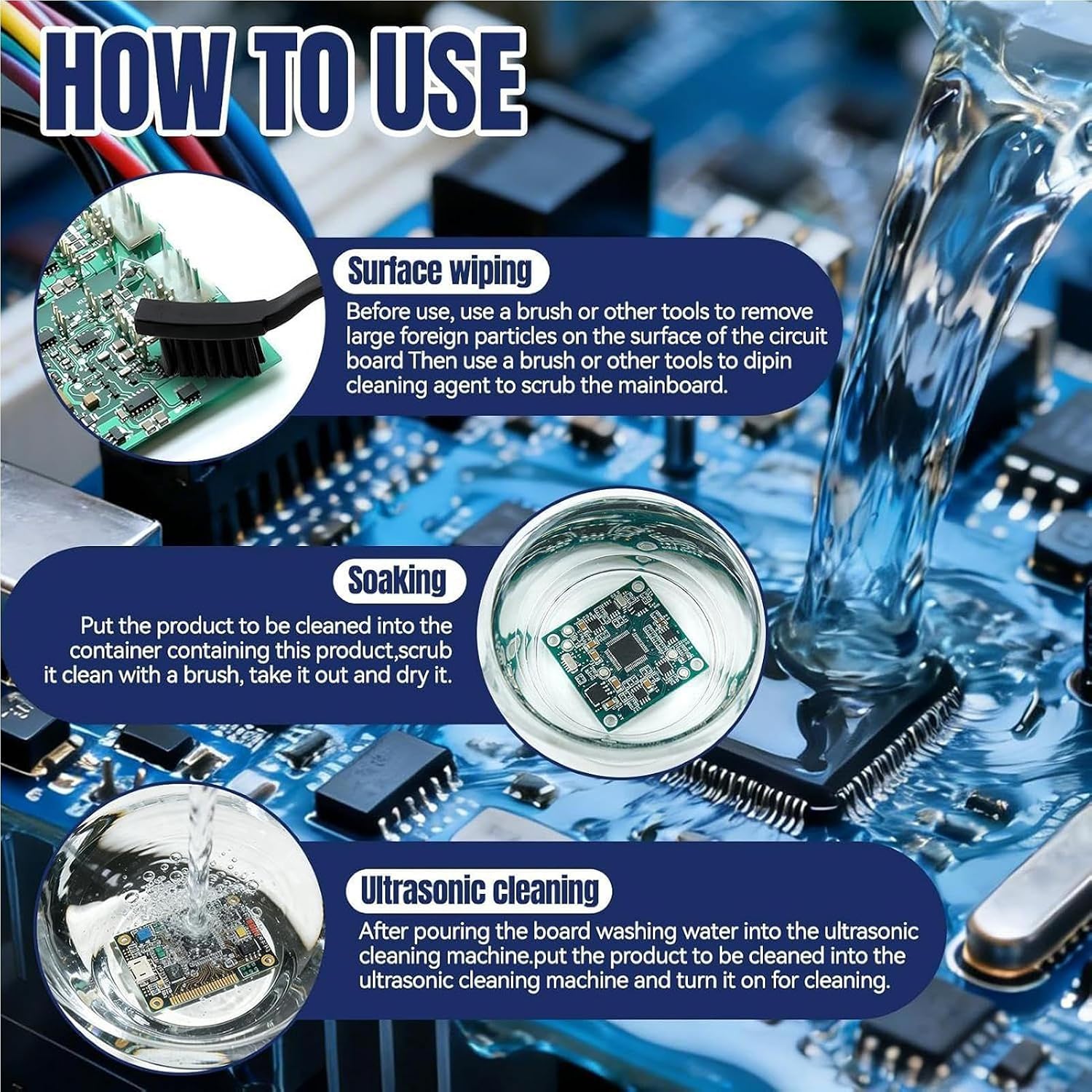 HOW TO USE

Surface wiping

Before use, use a brush or other tools to remove large foreign particles on the surface of the circuit board Then use a brush or other tools to dipin cleaning agent to scrub the mainboard.

Soaking

Put the product to be cleaned into the container containing this product,scrub it clean with a brush, take it out and dry it.

Ultrasonic cleaning

After pouring the board washing water into the ultrasonic cleaning machine.put the product to be cleaned into the ultrasonic cleaning machine and turn it on for cleaning.