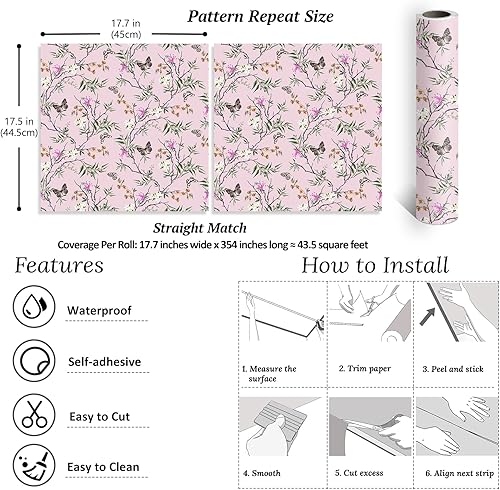 Pattern Repeat Size

17.7 in (45cm)

17.5 in (44.5cm)

Straight Match

Coverage Per Roll: 17.7 inches wide x 354 inches long ≈ 43.5 square feet

Features

Waterproof

Self-adhesive

Easy to Cut

Easy to Clean

How to Install

1. Measure the surface

2. Trim paper

3. Peel and stick

4. Smooth

5. Cut excess

6. Align next strip