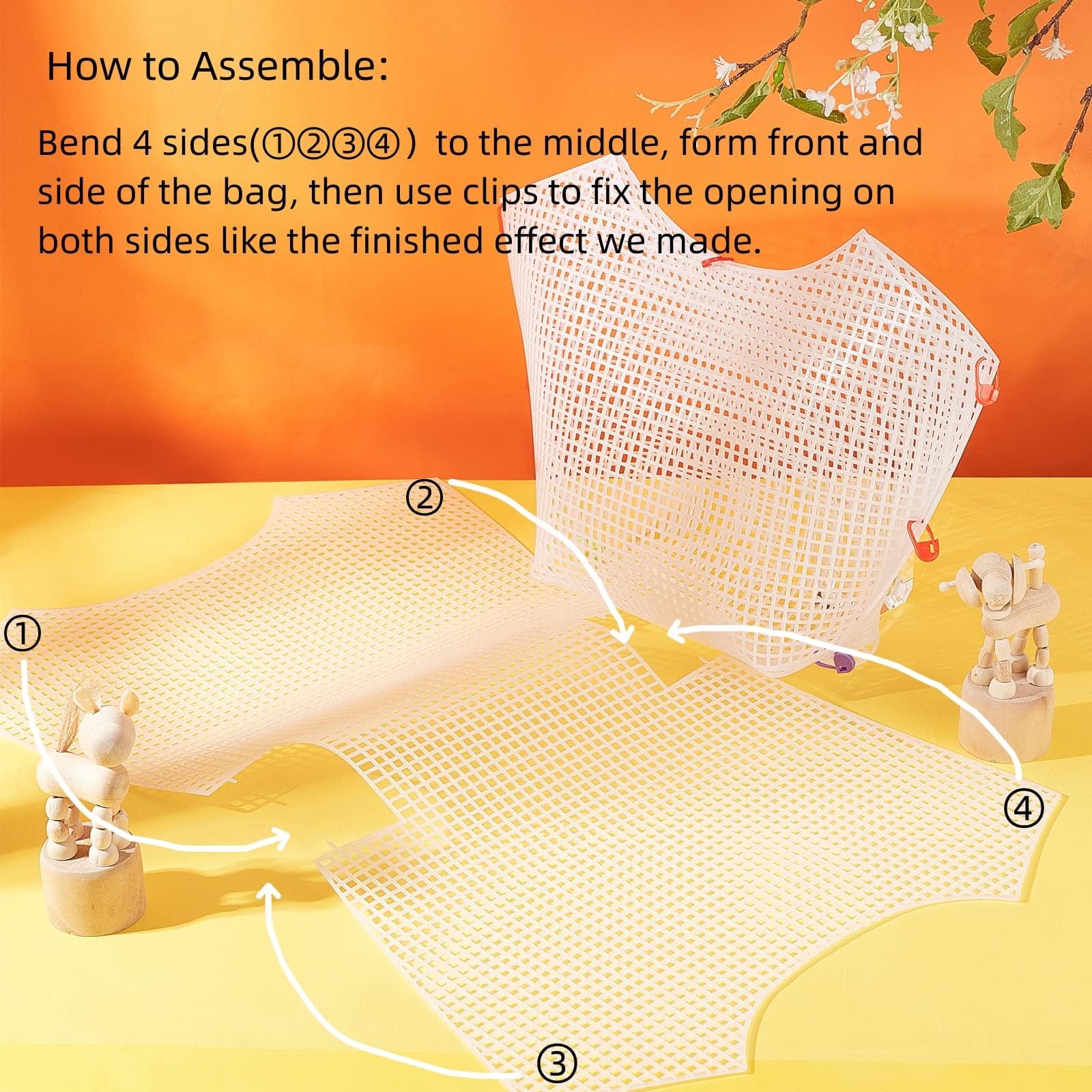 How to Assemble:

Bend 4 sides(①②③④) to the middle, form front and side of the bag, then use clips to fix the opening on both sides like the finished effect we made.

②

①

④

③