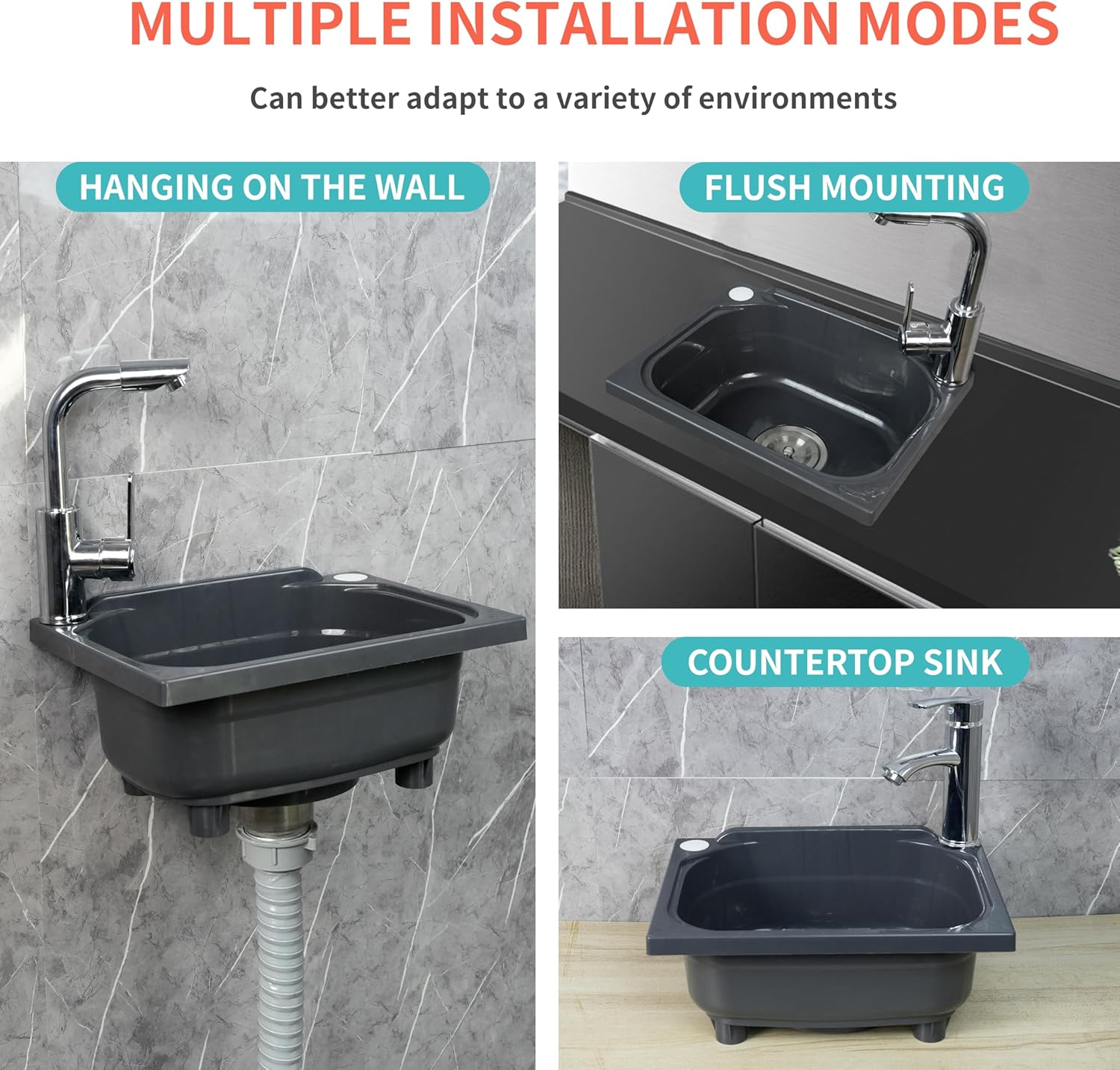 MULTIPLE INSTALLATION MODES

Can better adapt to a variety of environments

HANGING ON THE WALL

FLUSH MOUNTING

COUNTERTOP SINK