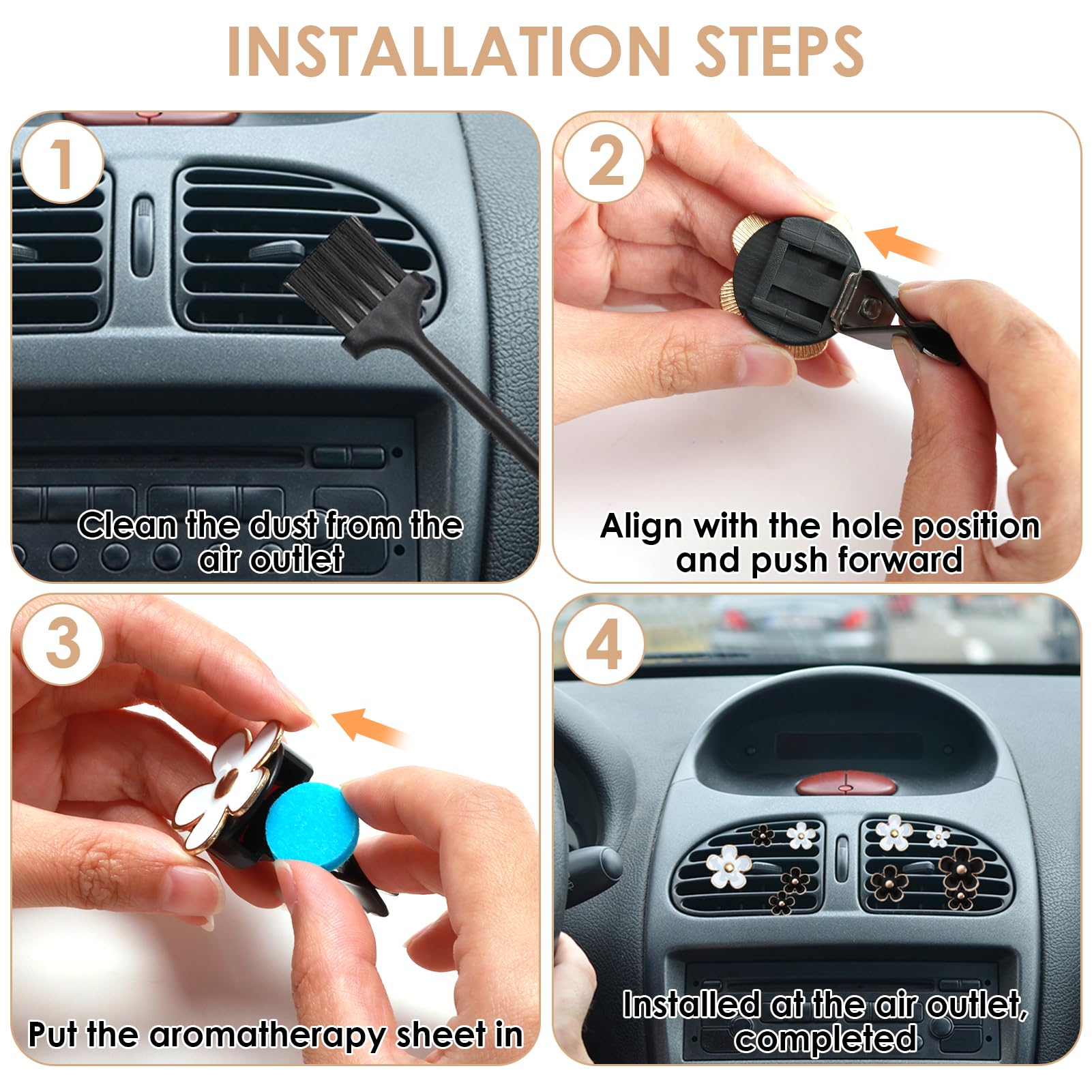 INSTALLATION STEPS

1

Clean the dust from the air outlet

2

Align with the hole position and push forward

3

Put the aromatherapy sheet in

4

Installed at the air outlet, completed