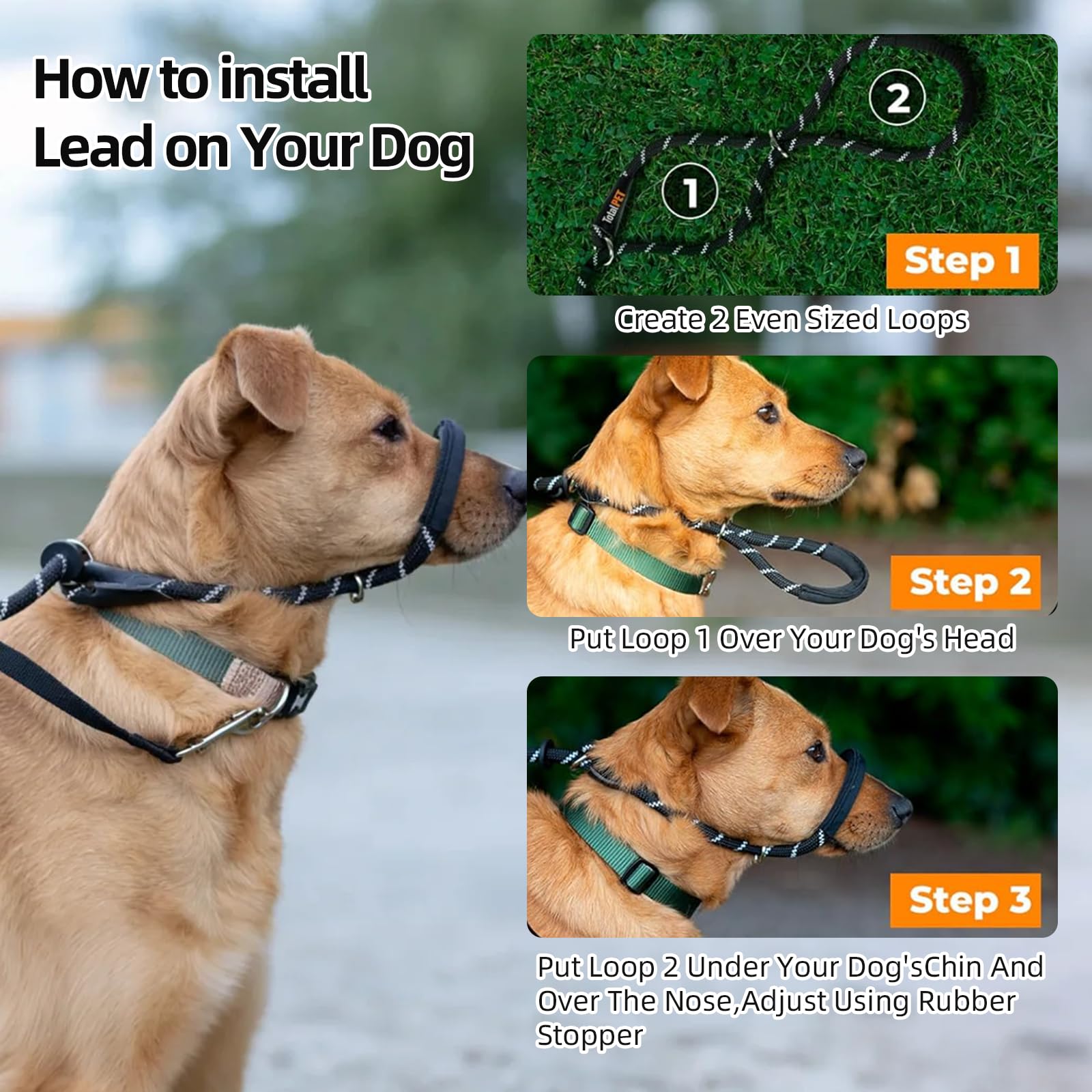 How to install Lead on Your Dog

2

1

TotalPET

Step 1

Create 2 Even Sized Loops

Step 2

Put Loop 1 Over Your Dog's Head

Step 3

Put Loop 2 Under Your Dog'sChin And Over The Nose,Adjust Using Rubber Stopper