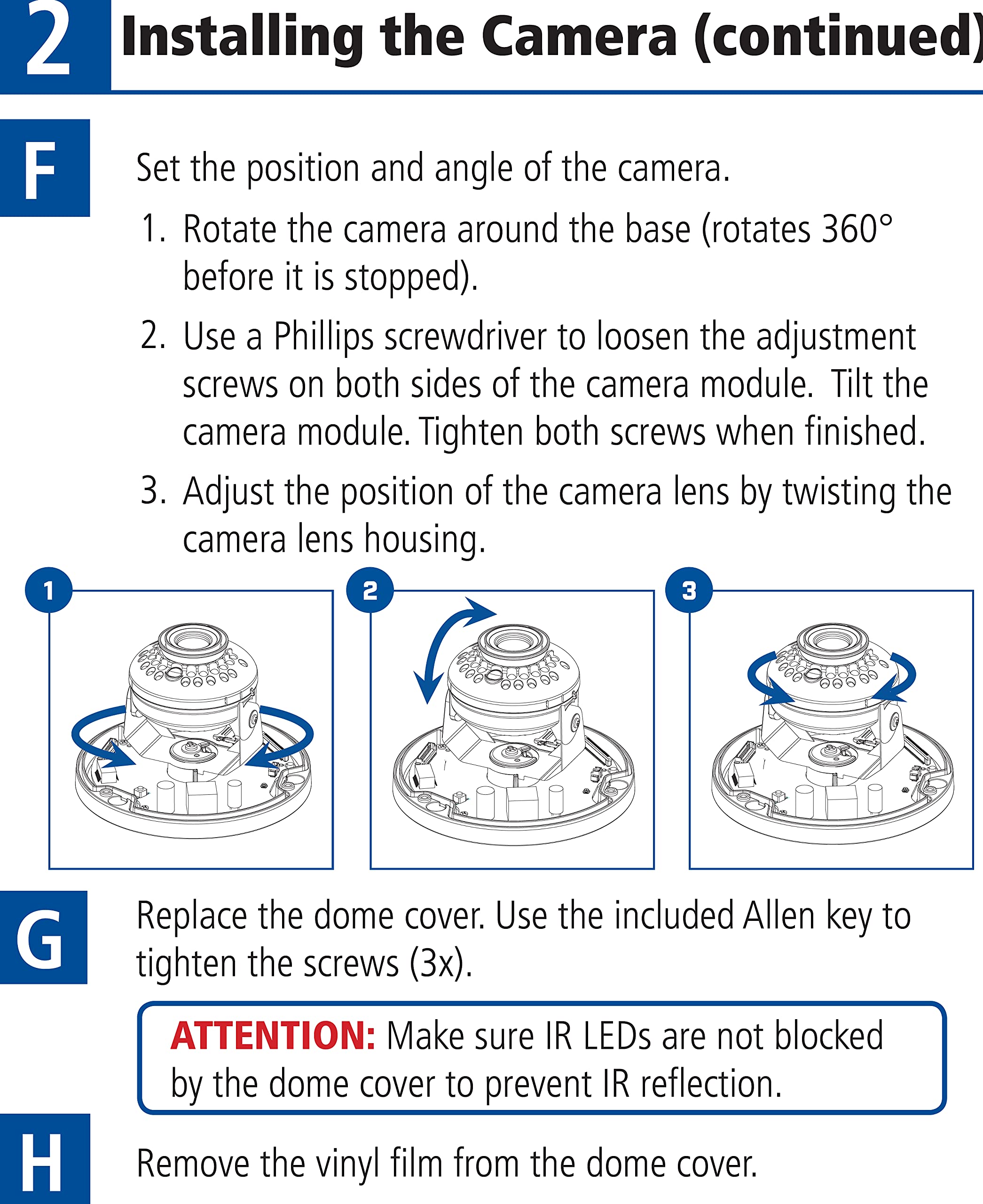 2 Installing the Camera (continued)

F

Set the position and angle of the camera.

1. Rotate the camera around the base (rotates 360° before it is stopped).

2. Use a Phillips screwdriver to loosen the adjustment screws on both sides of the camera module. Tilt the camera module. Tighten both screws when finished.

3. Adjust the position of the camera lens by twisting the camera lens housing.

1

2

3

G

Replace the dome cover. Use the included Allen key to tighten the screws (3x).

ATTENTION: Make sure IR LEDs are not blocked by the dome cover to prevent IR reflection.

H

Remove the vinyl film from the dome cover.