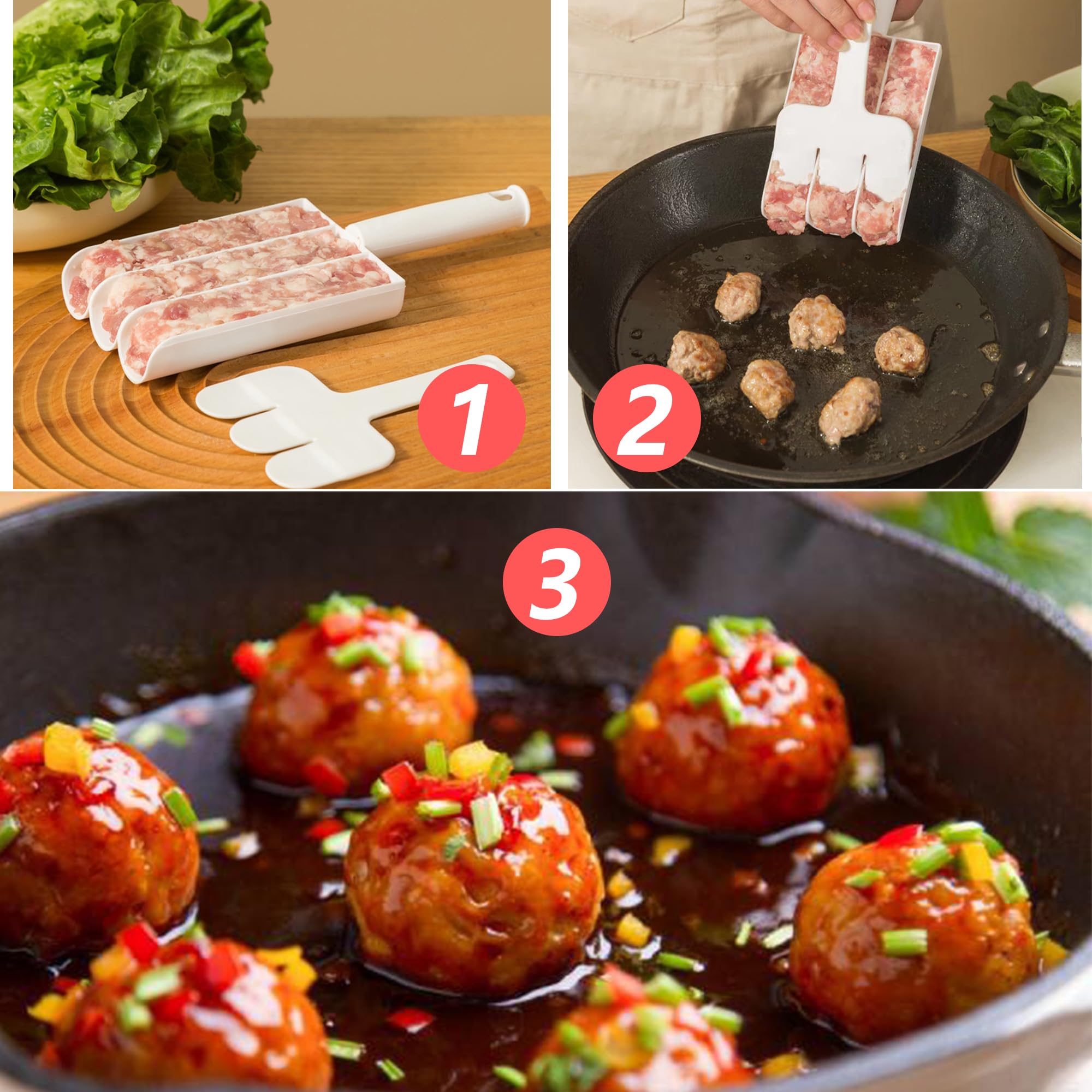 1
2
3