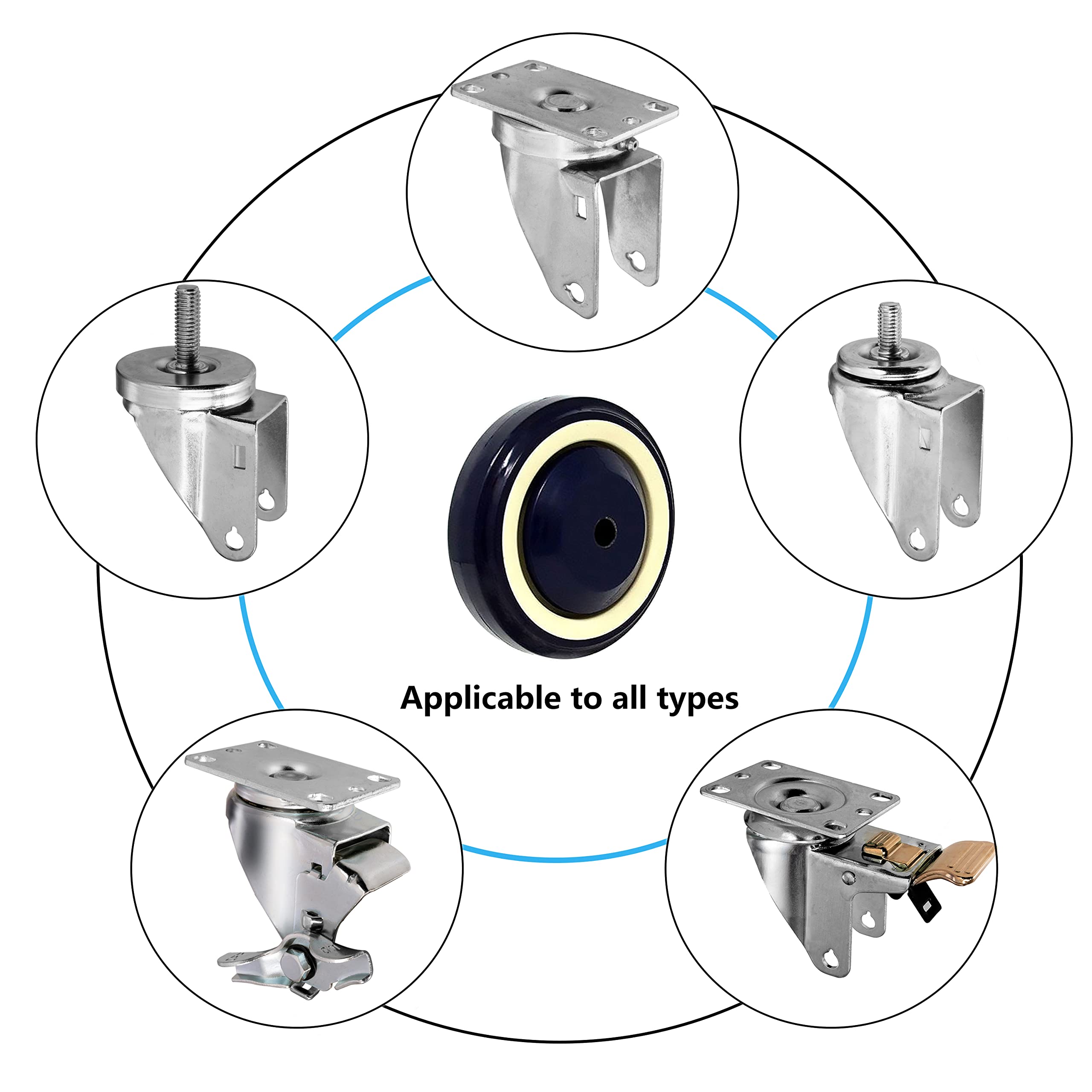 Applicable to all types