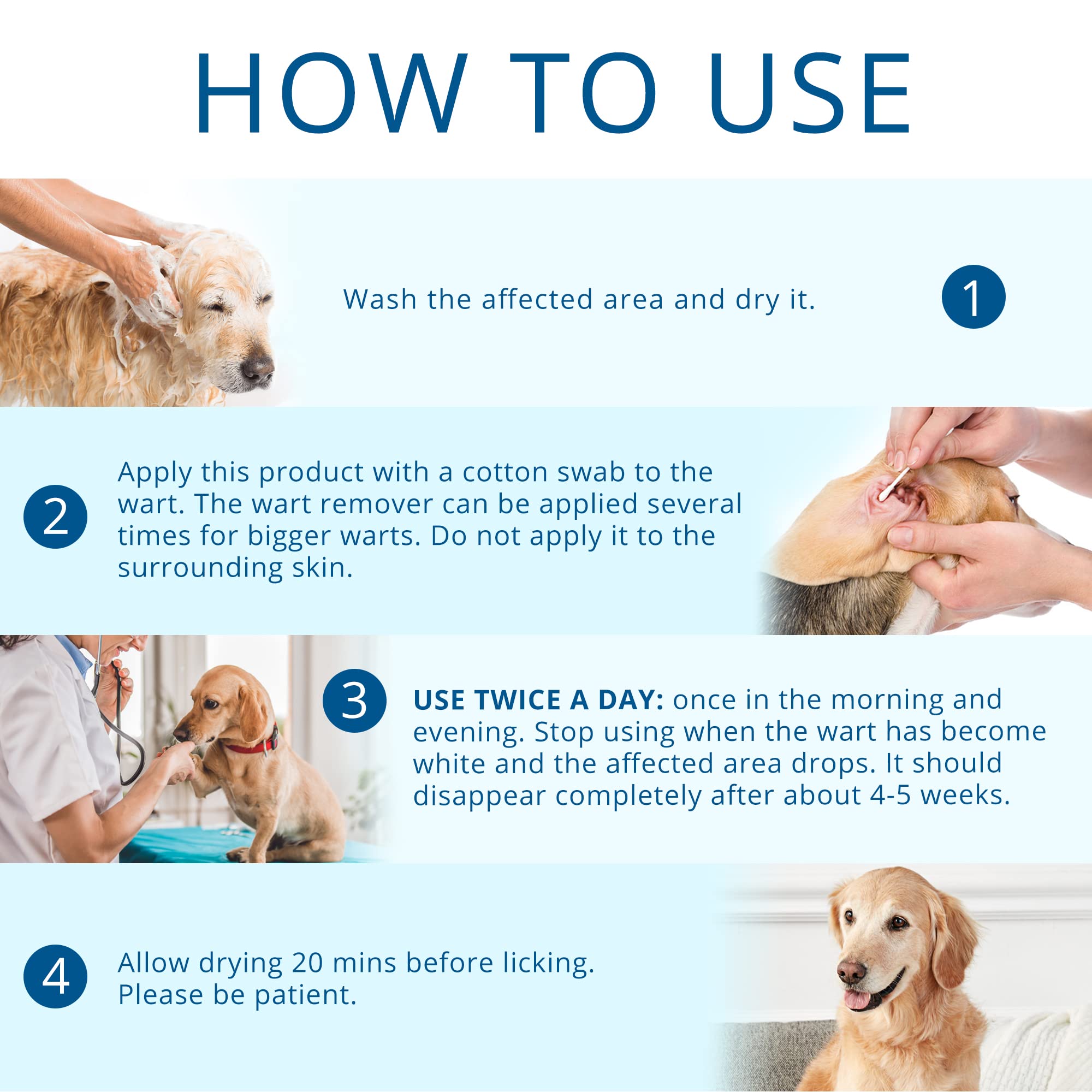 HOW TO USE

Wash the affected area and dry it.

1

2

Apply this product with a cotton swab to the wart. The wart remover can be applied several times for bigger warts. Do not apply it to the surrounding skin.

3

USE TWICE A DAY: once in the morning and evening. Stop using when the wart has become white and the affected area drops. It should disappear completely after about 4-5 weeks.

4

Allow drying 20 mins before licking.
Please be patient.