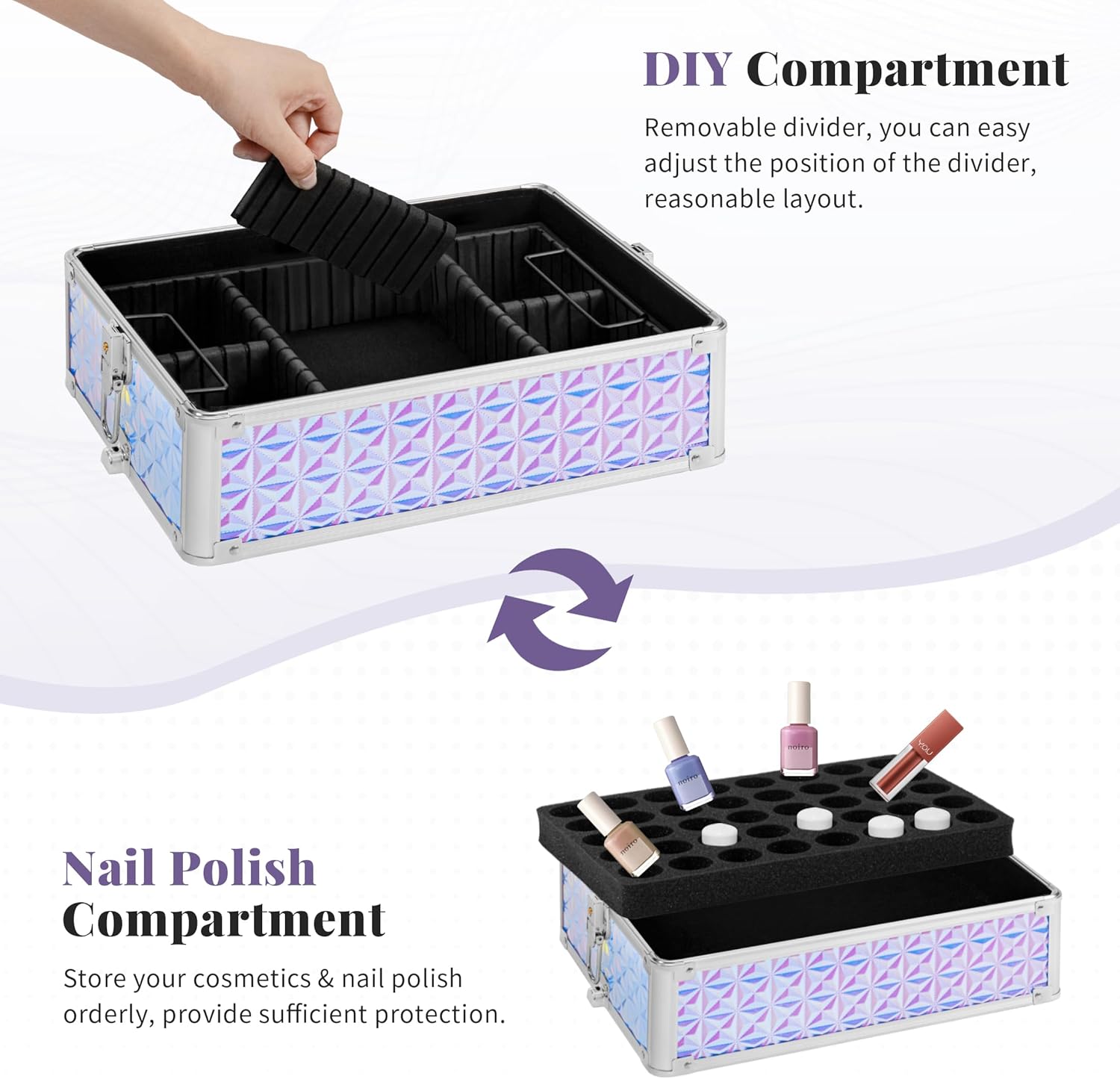 DIY Compartment

Removable divider, you can easy adjust the position of the divider, reasonable layout.

noiro

noiro

YOU

noiro

Nail Polish Compartment

Store your cosmetics & nail polish orderly, provide sufficient protection.