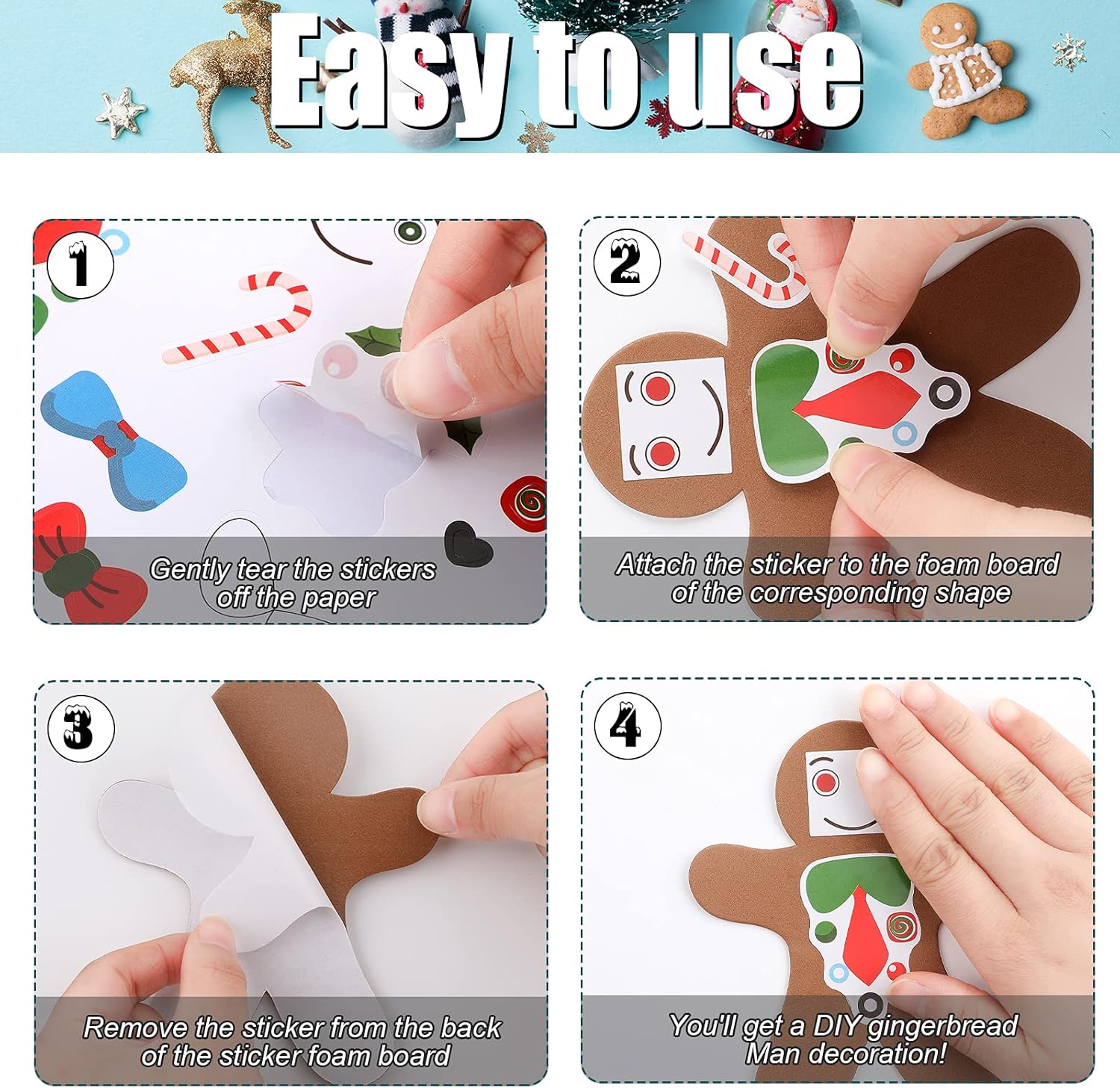 Easy to use

1

Gently tear the stickers off the paper

2

Attach the sticker to the foam board of the corresponding shape

3

Remove the sticker from the back of the sticker foam board

4

You'll get a DIY gingerbread Man decoration!