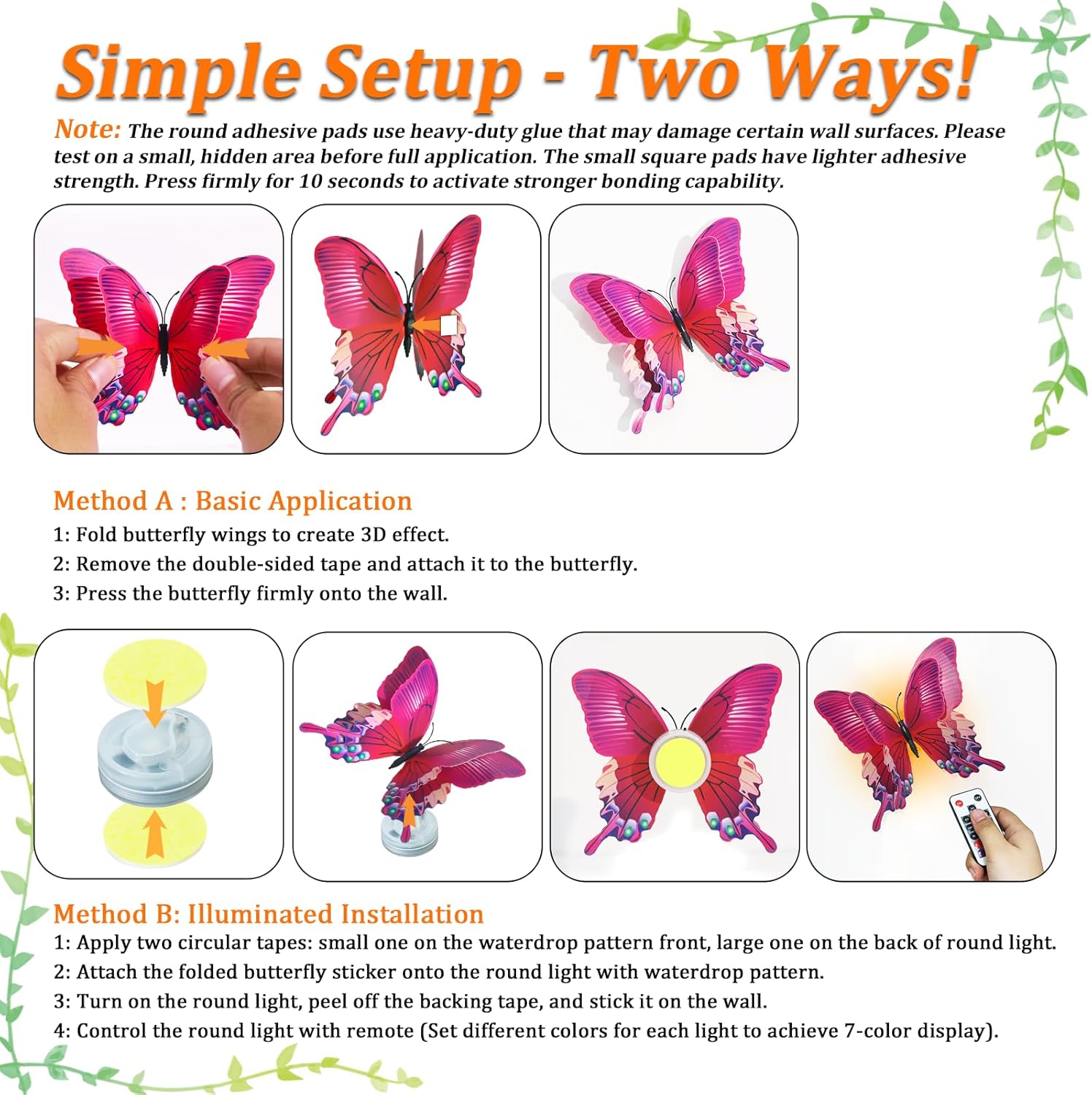 Simple Setup - Two Ways!

Note: The round adhesive pads use heavy-duty glue that may damage certain wall surfaces. Please test on a small, hidden area before full application. The small square pads have lighter adhesive strength. Press firmly for 10 seconds to activate stronger bonding capability.

Method A : Basic Application

1: Fold butterfly wings to create 3D effect.

2: Remove the double-sided tape and attach it to the butterfly.

3: Press the butterfly firmly onto the wall.

Method B: Illuminated Installation

1: Apply two circular tapes: small one on the waterdrop pattern front, large one on the back of round light.

2: Attach the folded butterfly sticker onto the round light with waterdrop pattern.

3: Turn on the round light, peel off the backing tape, and stick it on the wall.

4: Control the round light with remote (Set different colors for each light to achieve 7-color display).