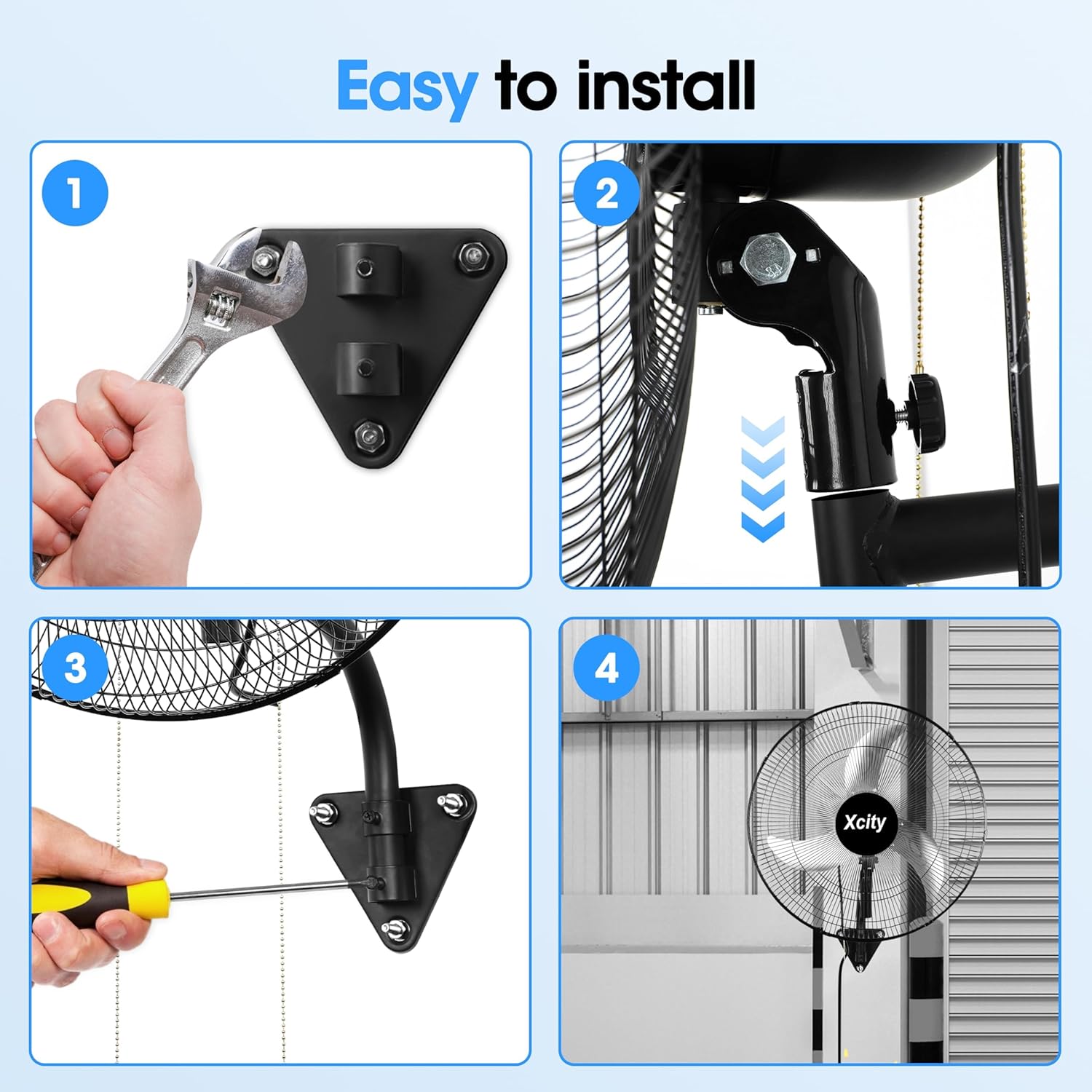 Easy to install

1

2

3

4

Xcity