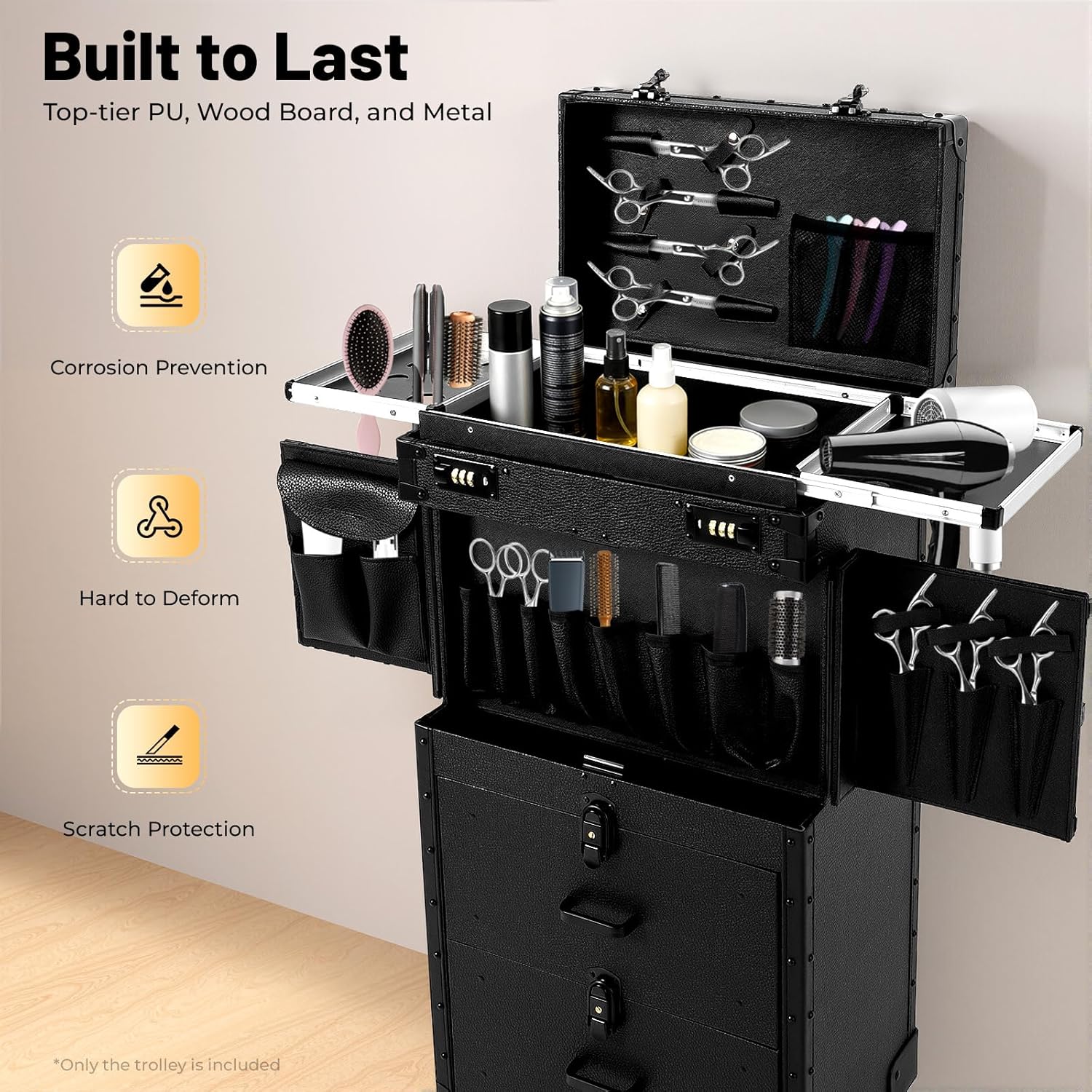 Built to Last

Top-tier PU, Wood Board, and Metal

Corrosion Prevention

Hard to Deform

Scratch Protection

*Only the trolley is included