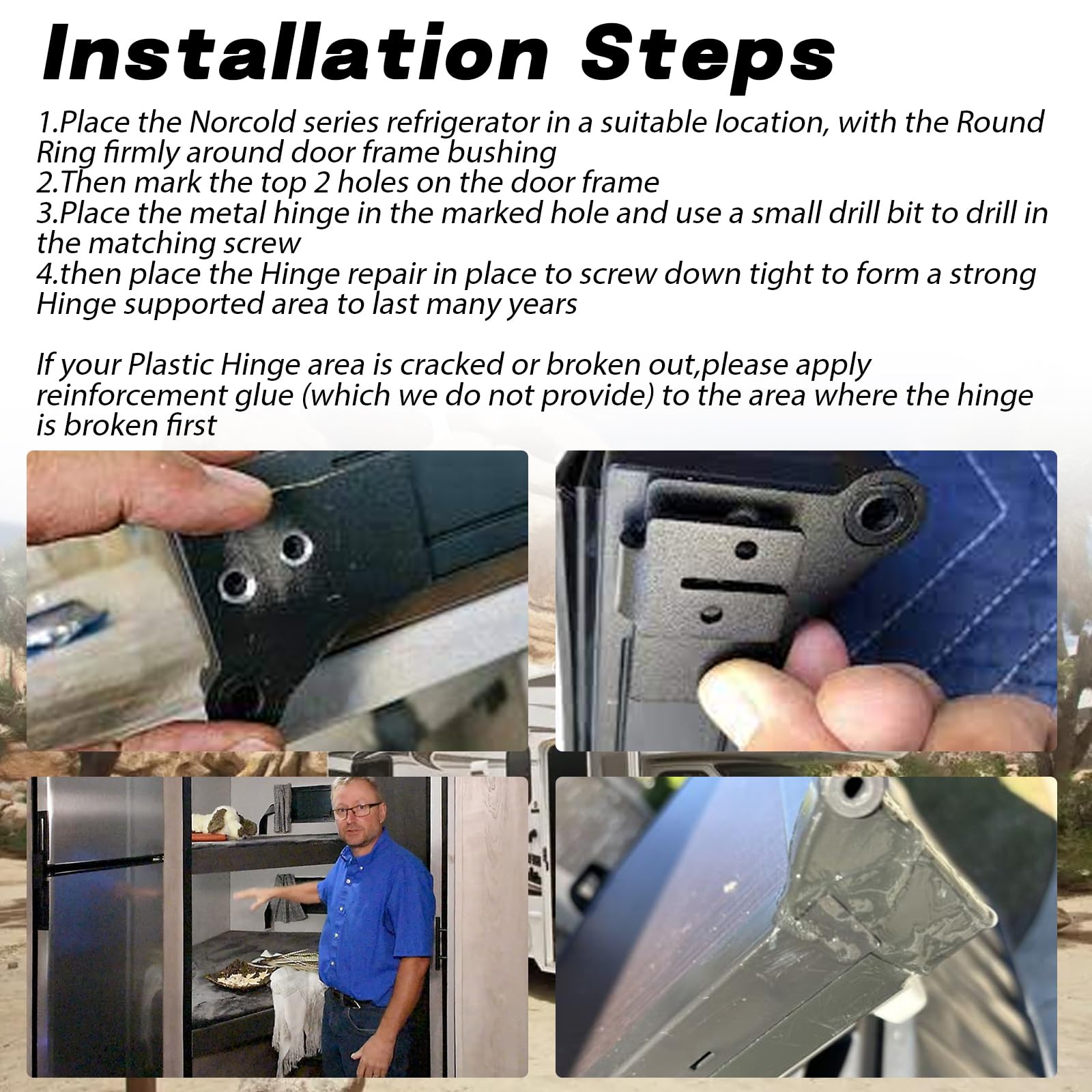 Installation Steps

1.Place the Norcold series refrigerator in a suitable location, with the Round Ring firmly around door frame bushing
2.Then mark the top 2 holes on the door frame
3.Place the metal hinge in the marked hole and use a small drill bit to drill in the matching screw
4.then place the Hinge repair in place to screw down tight to form a strong Hinge supported area to last many years

If your Plastic Hinge area is cracked or broken out,please apply reinforcement glue (which we do not provide) to the area where the hinge is broken first