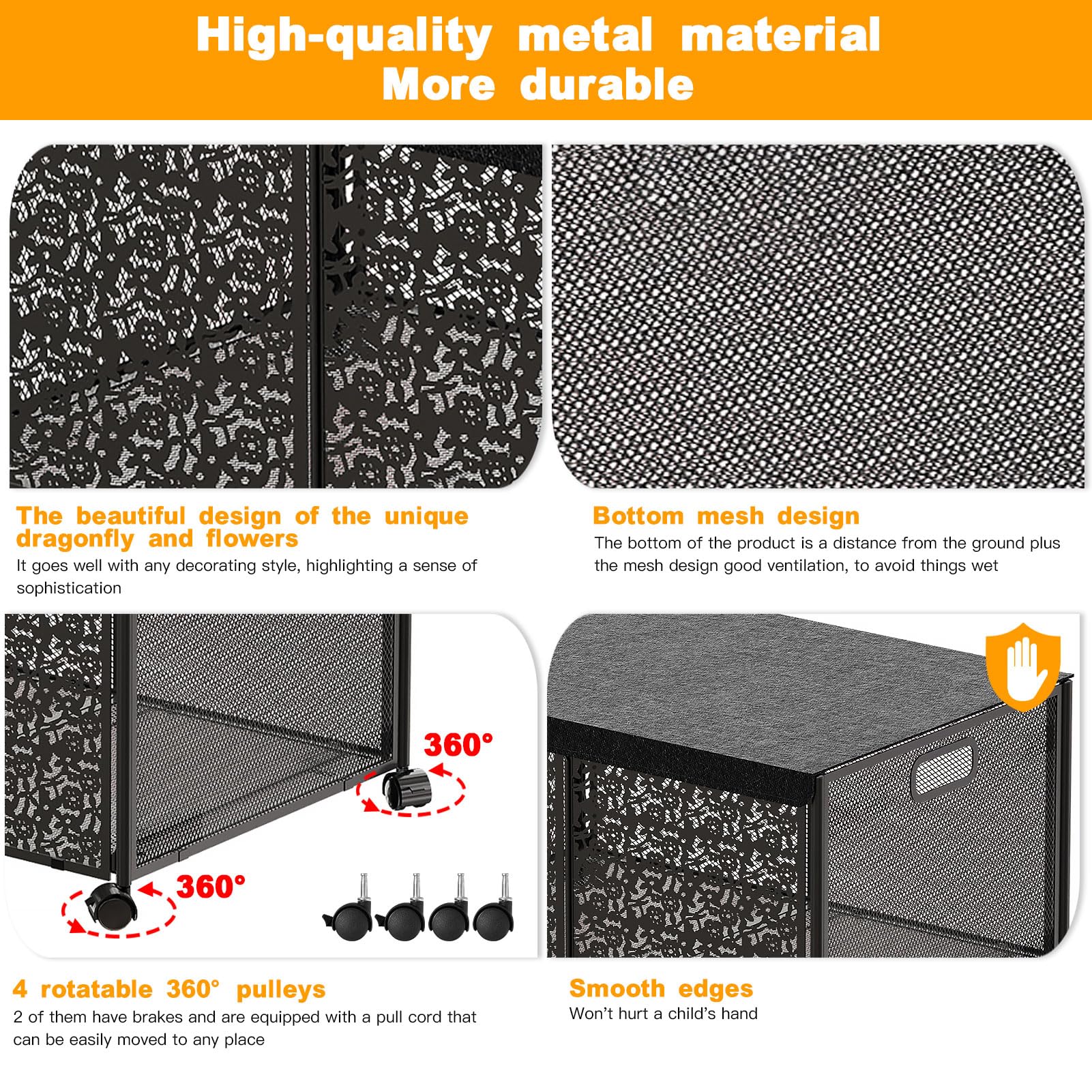 High-quality metal material
More durable

The beautiful design of the unique dragonfly and flowers
It goes well with any decorating style, highlighting a sense of sophistication

Bottom mesh design
The bottom of the product is a distance from the ground plus the mesh design good ventilation, to avoid things wet

360°

360°

4 rotatable 360° pulleys
2 of them have brakes and are equipped with a pull cord that can be easily moved to any place

Smooth edges
Won't hurt a child's hand