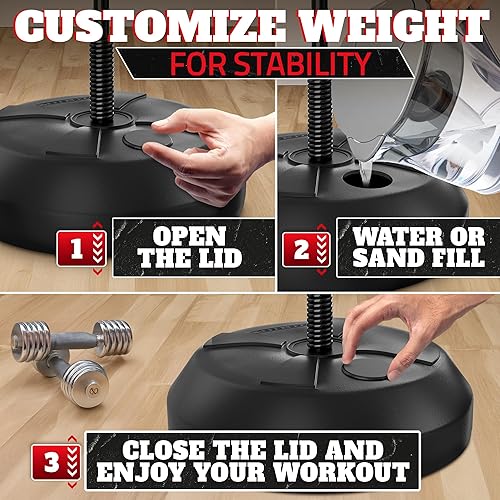 CUSTOMIZE WEIGHT
FOR STABILITY

1 OPEN THE LID

2 WATER OR SAND FILL

3 CLOSE THE LID AND ENJOY YOUR WORKOUT