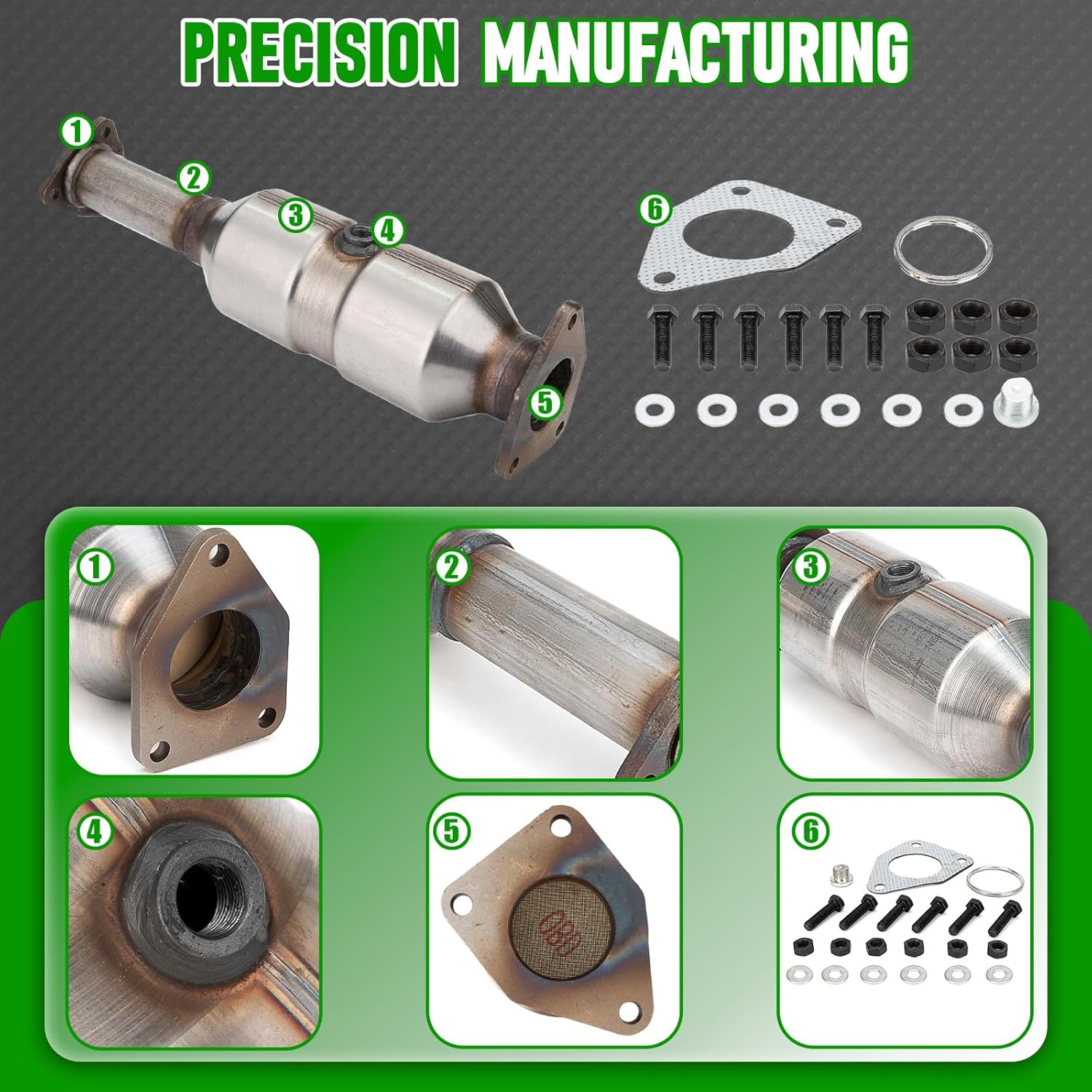 PRECISION MANUFACTURING

①
②
③
④
⑤
⑥

①
②
③
④
⑤
⑥