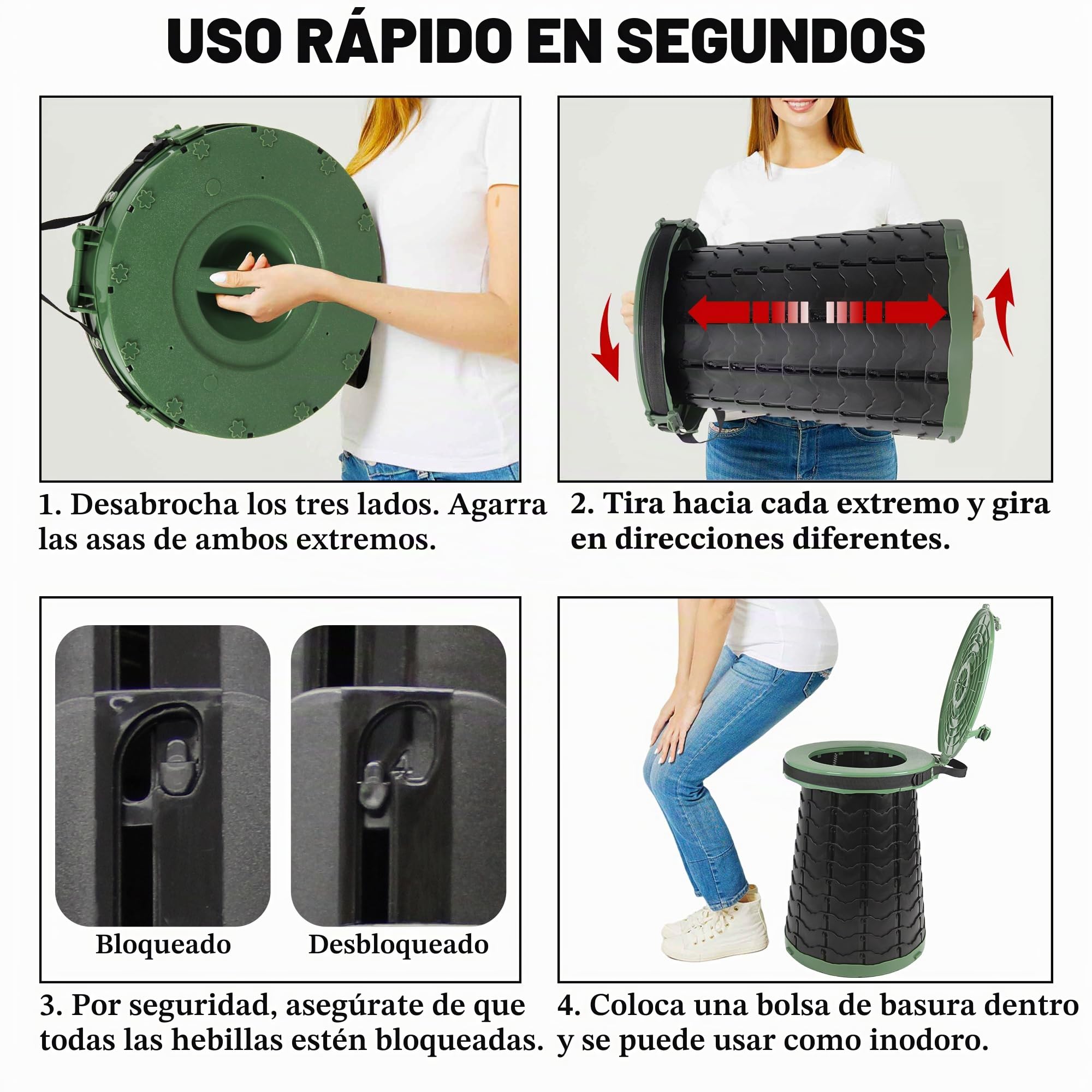 USO RÁPIDO EN SEGUNDOS

1. Desabrocha los tres lados. Agarra las asas de ambos extremos.

2. Tira hacia cada extremo y gira en direcciones diferentes.

Bloqueado

Desbloqueado

3. Por seguridad, asegúrate de que todas las hebillas estén bloqueadas.

4. Coloca una bolsa de basura dentro y se puede usar como inodoro.