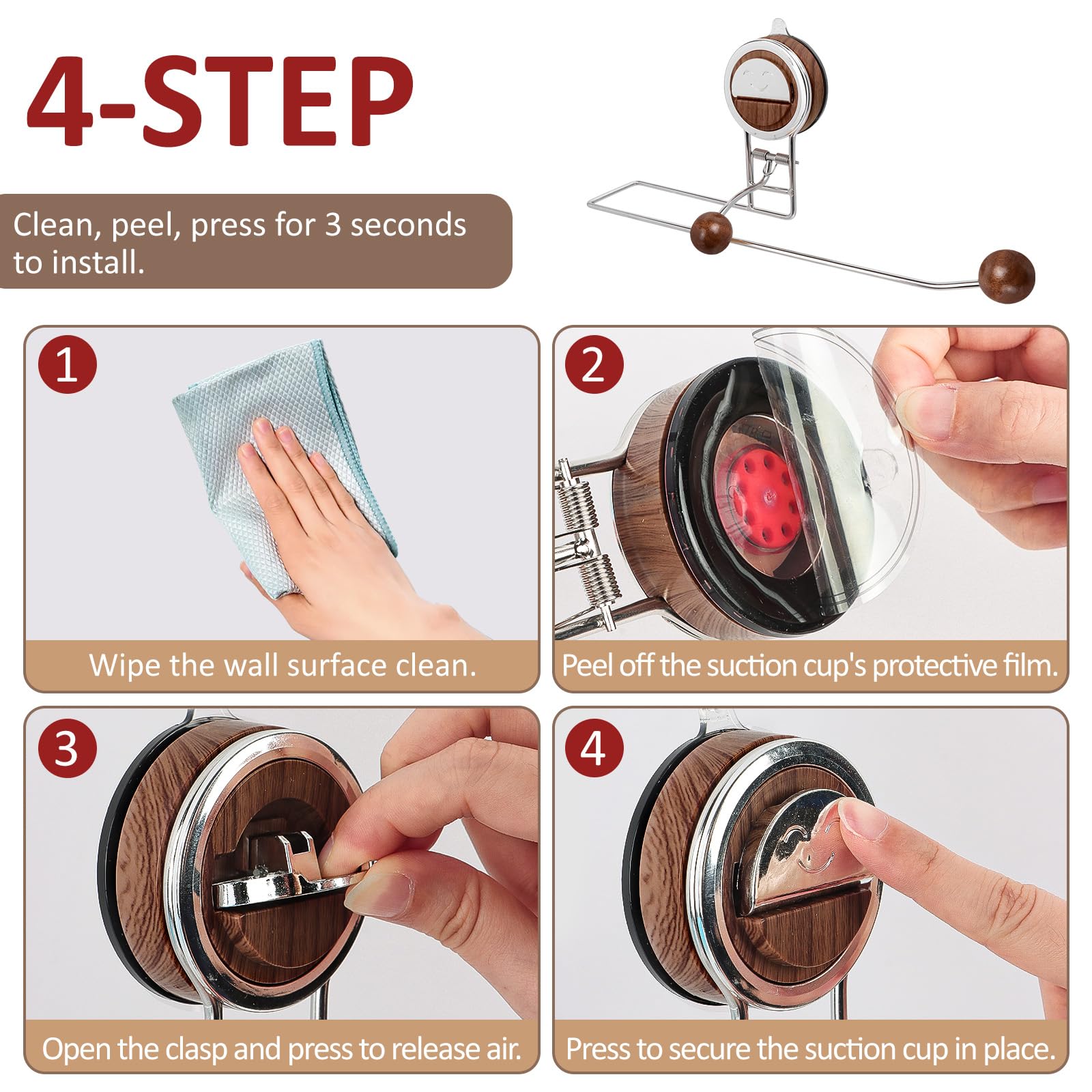 4-STEP

Clean, peel, press for 3 seconds to install.

1

Wipe the wall surface clean.

2

Peel off the suction cup's protective film.

3

Open the clasp and press to release air.

4

Press to secure the suction cup in place.