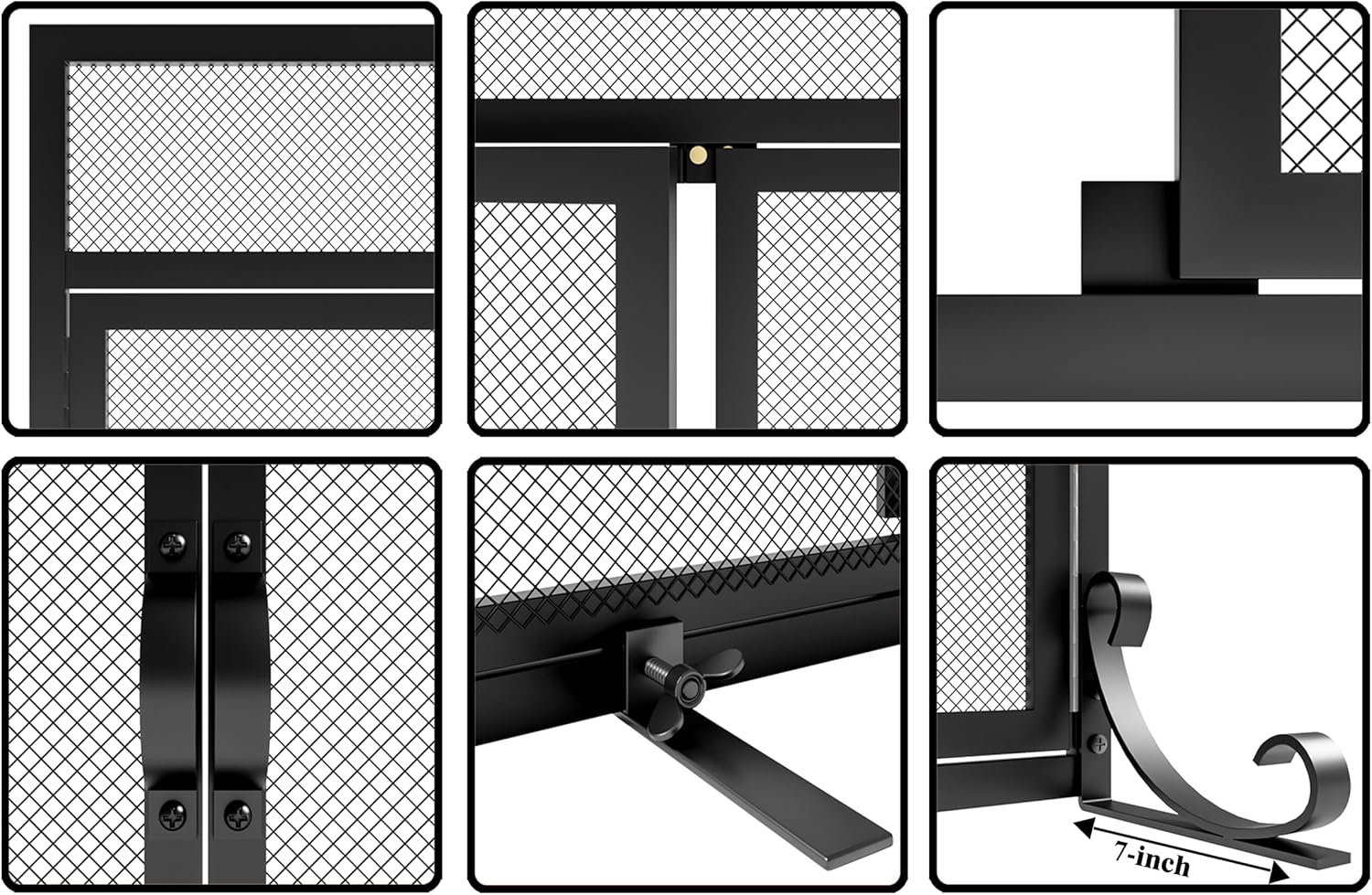 7-inch