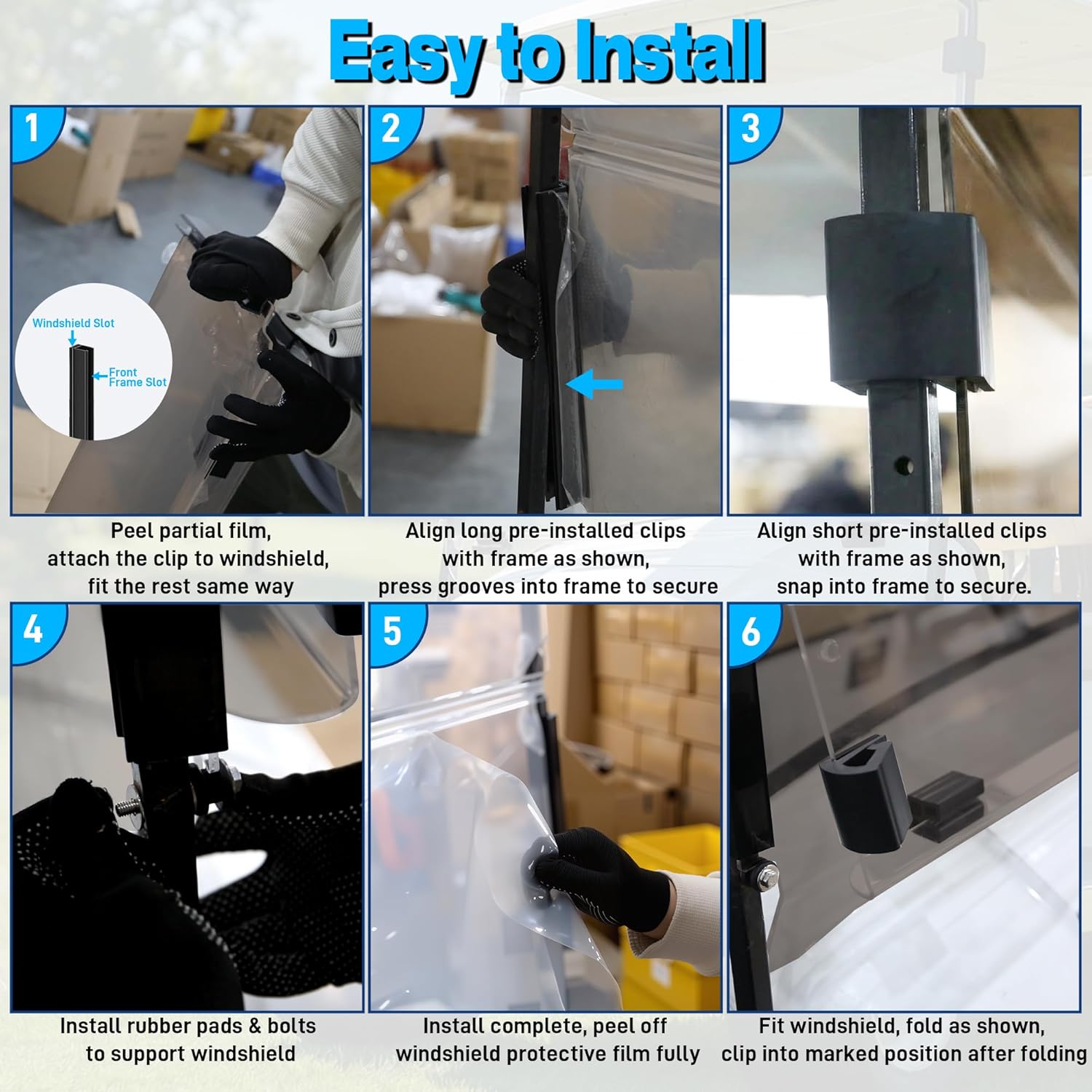 Easy to Install

1

Windshield Slot

Front Frame Slot

Peel partial film, attach the clip to windshield, fit the rest same way

2

Align long pre-installed clips with frame as shown, press grooves into frame to secure

3

Align short pre-installed clips with frame as shown, snap into frame to secure.

4

Install rubber pads & bolts to support windshield

5

Install complete, peel off windshield protective film fully

6

Fit windshield, fold as shown, clip into marked position after folding