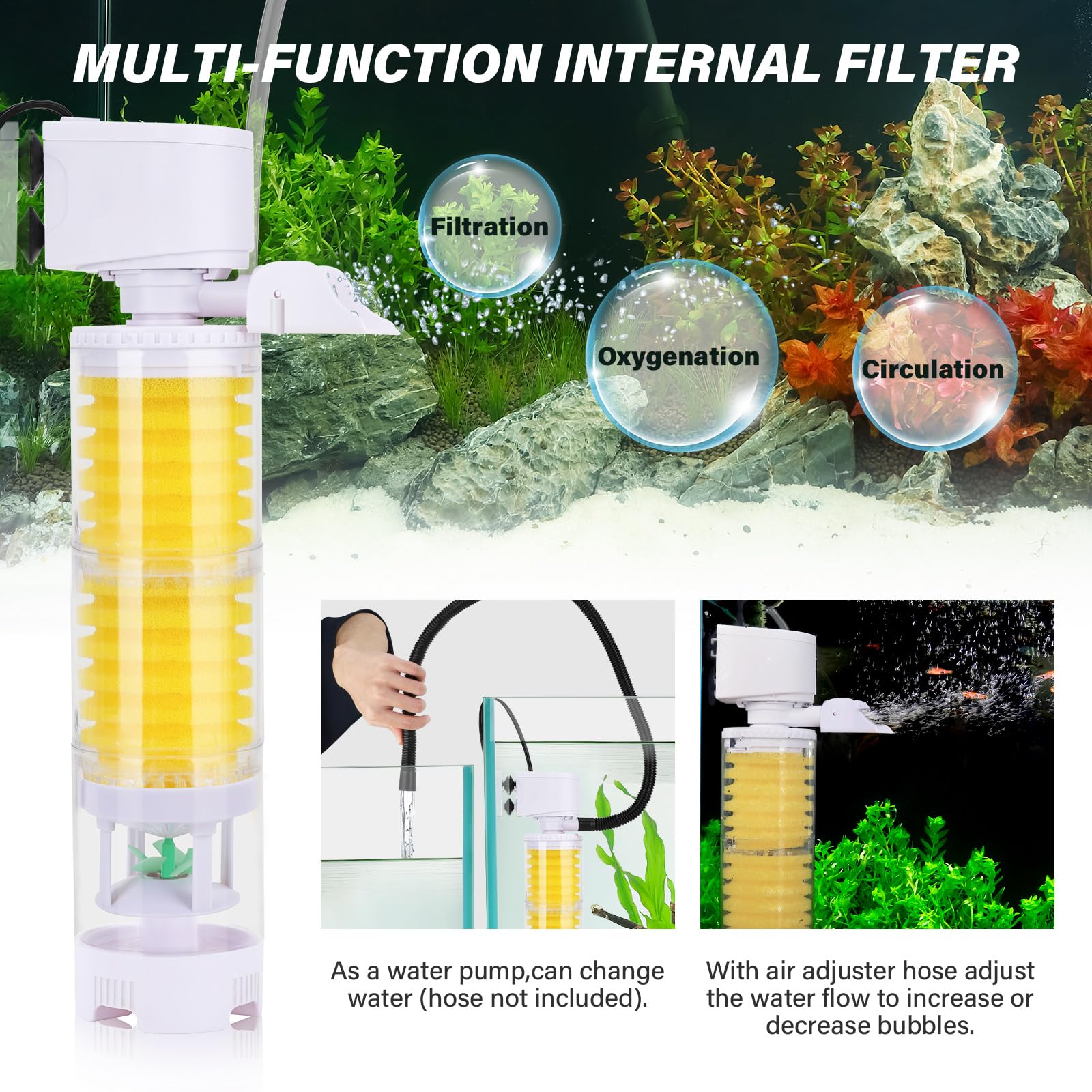 MULTI-FUNCTION INTERNAL FILTER

Filtration

Oxygenation

Circulation

As a water pump,can change water (hose not included).

With air adjuster hose adjust the water flow to increase or decrease bubbles.