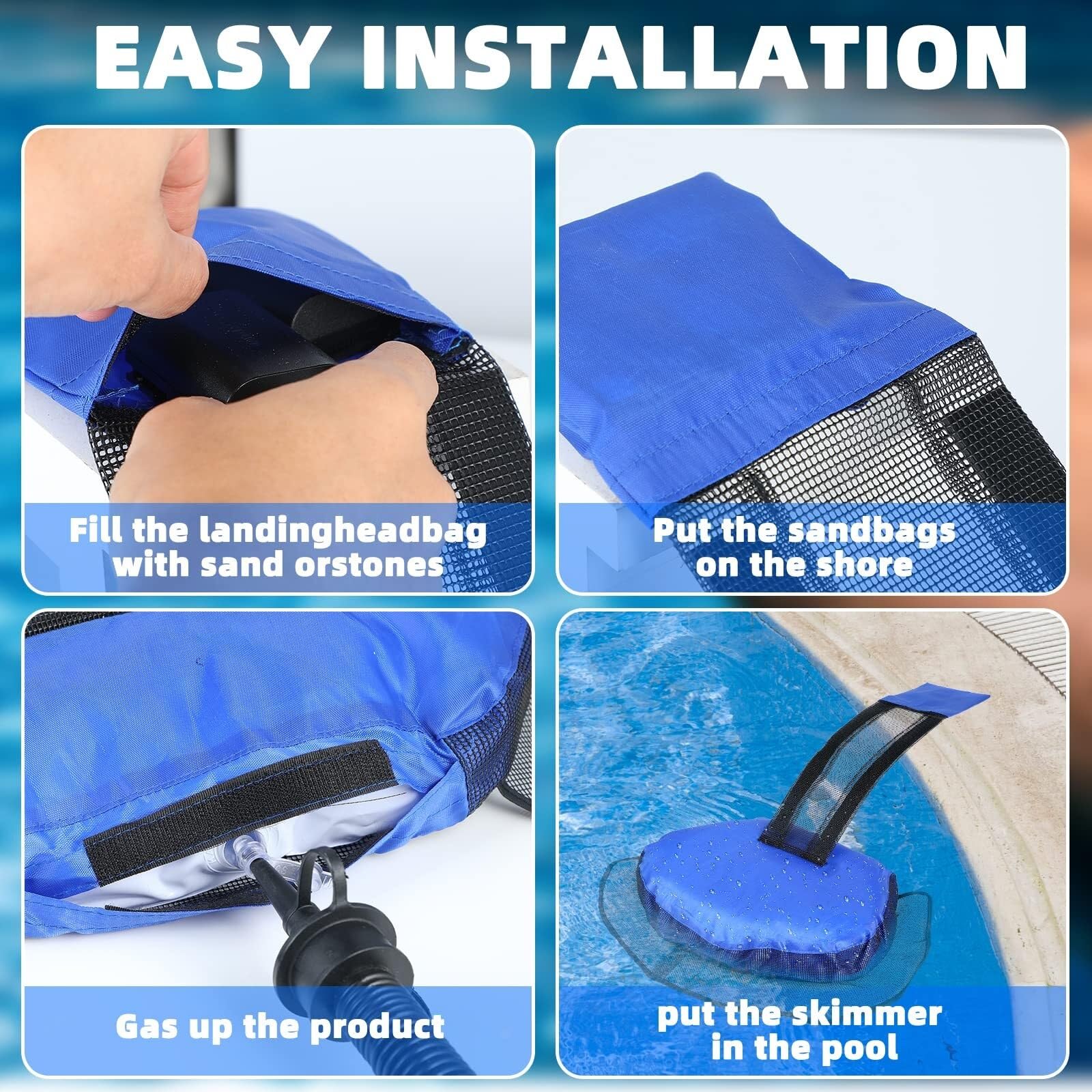 EASY INSTALLATION

Fill the landingheadbag with sand orstones

Put the sandbags on the shore

Gas up the product

put the skimmer in the pool