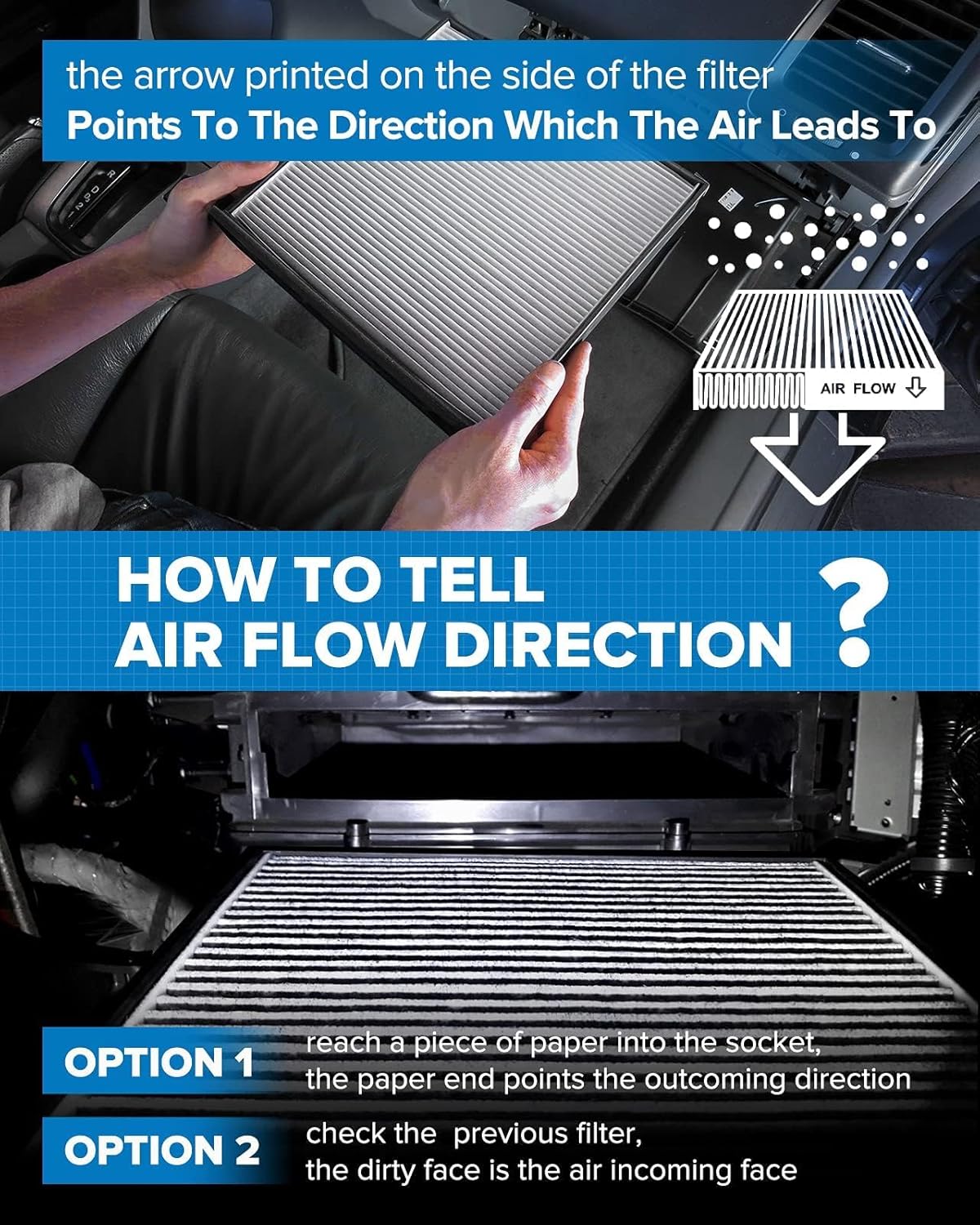 the arrow printed on the side of the filter
Points To The Direction Which The Air Leads To

AIR FLOW

HOW TO TELL
AIR FLOW DIRECTION ?

OPTION 1
reach a piece of paper into the socket, the paper end points the outcoming direction

OPTION 2
check the previous filter, the dirty face is the air incoming face