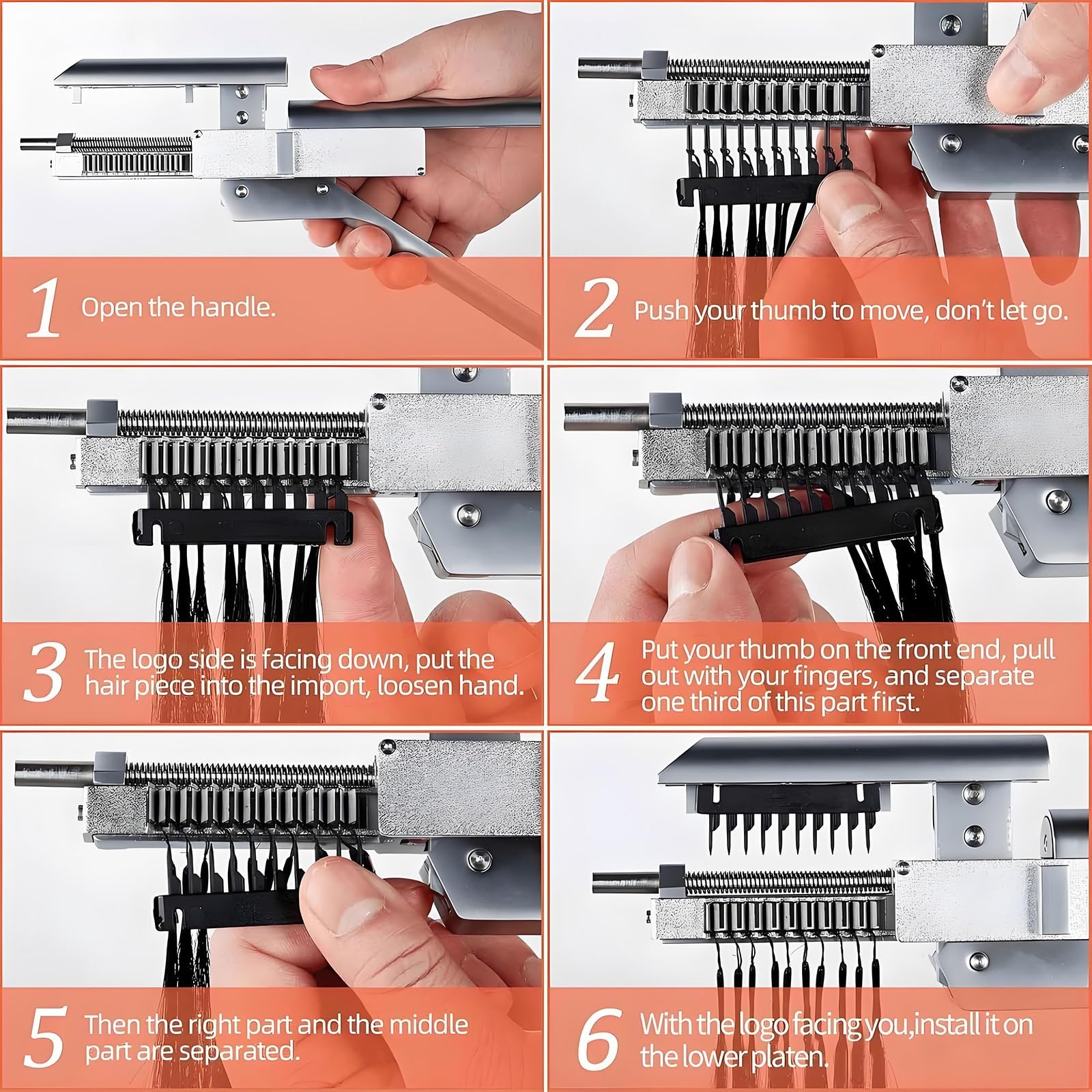 1 Open the handle.

2 Push your thumb to move, don't let go.

3 The logo side is facing down, put the hair piece into the import, loosen hand.

4 Put your thumb on the front end, pull out with your fingers, and separate one third of this part first.

5 Then the right part and the middle part are separated.

6 With the logo facing you,install it on the lower platen.