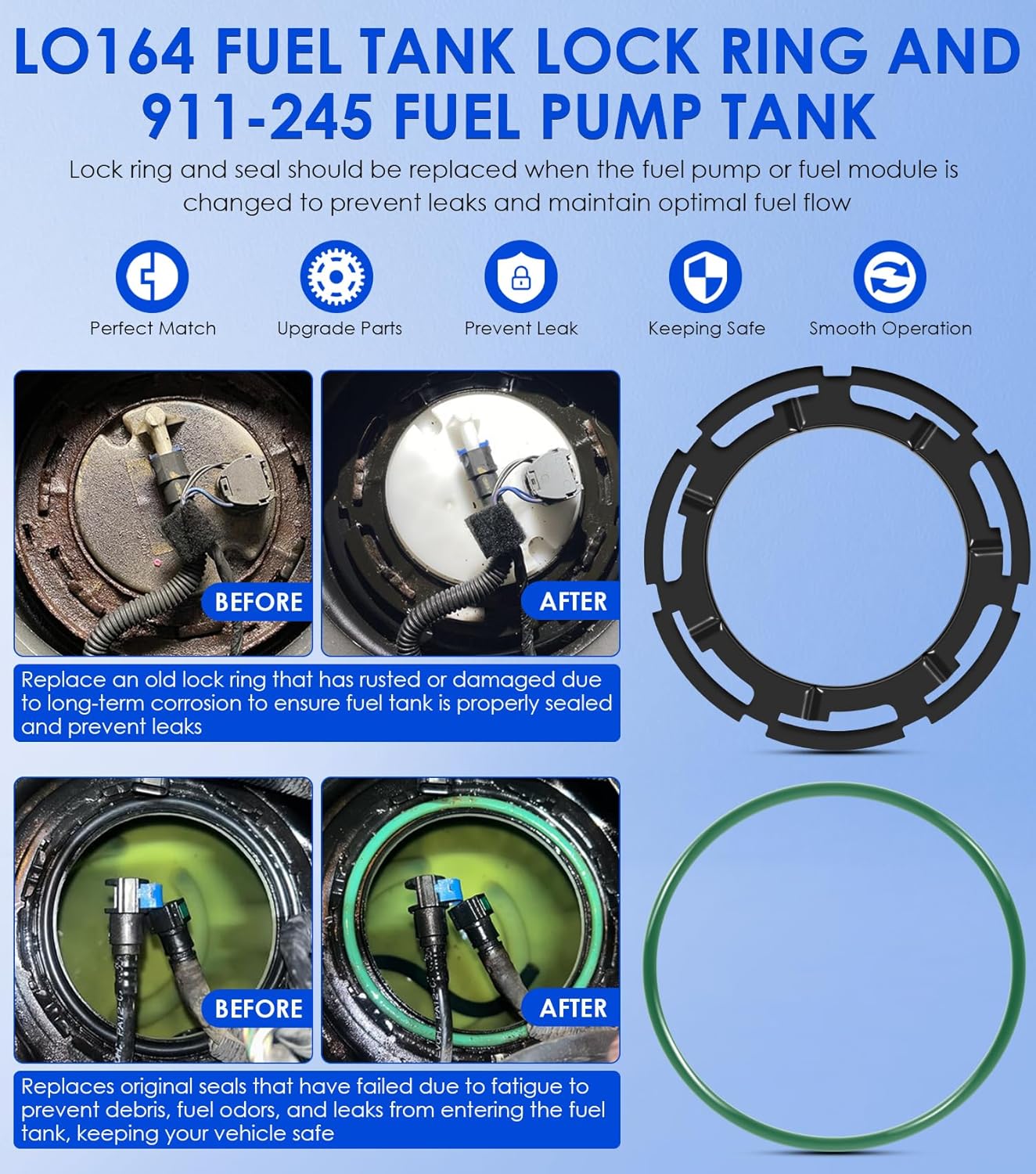 LO164 FUEL TANK LOCK RING AND 911-245 FUEL PUMP TANK

Lock ring and seal should be replaced when the fuel pump or fuel module is changed to prevent leaks and maintain optimal fuel flow

Perfect Match

Upgrade Parts

Prevent Leak

Keeping Safe

Smooth Operation

BEFORE

AFTER

Replace an old lock ring that has rusted or damaged due to long-term corrosion to ensure fuel tank is properly sealed and prevent leaks

BEFORE

AFTER

Replaces original seals that have failed due to fatigue to prevent debris, fuel odors, and leaks from entering the fuel tank, keeping your vehicle safe