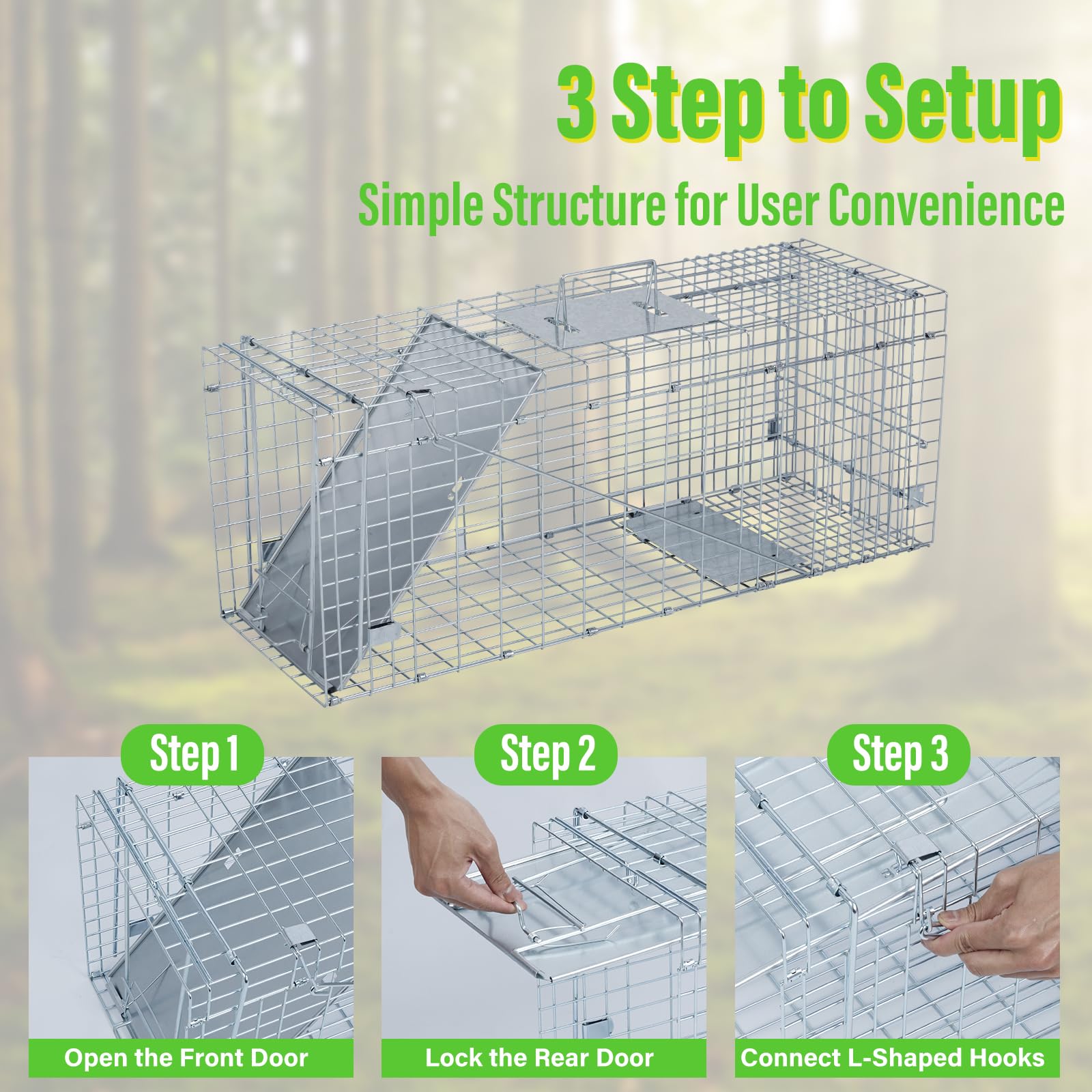 3 Step to Setup

Simple Structure for User Convenience

Step 1

Open the Front Door

Step 2

Lock the Rear Door

Step 3

Connect L-Shaped Hooks