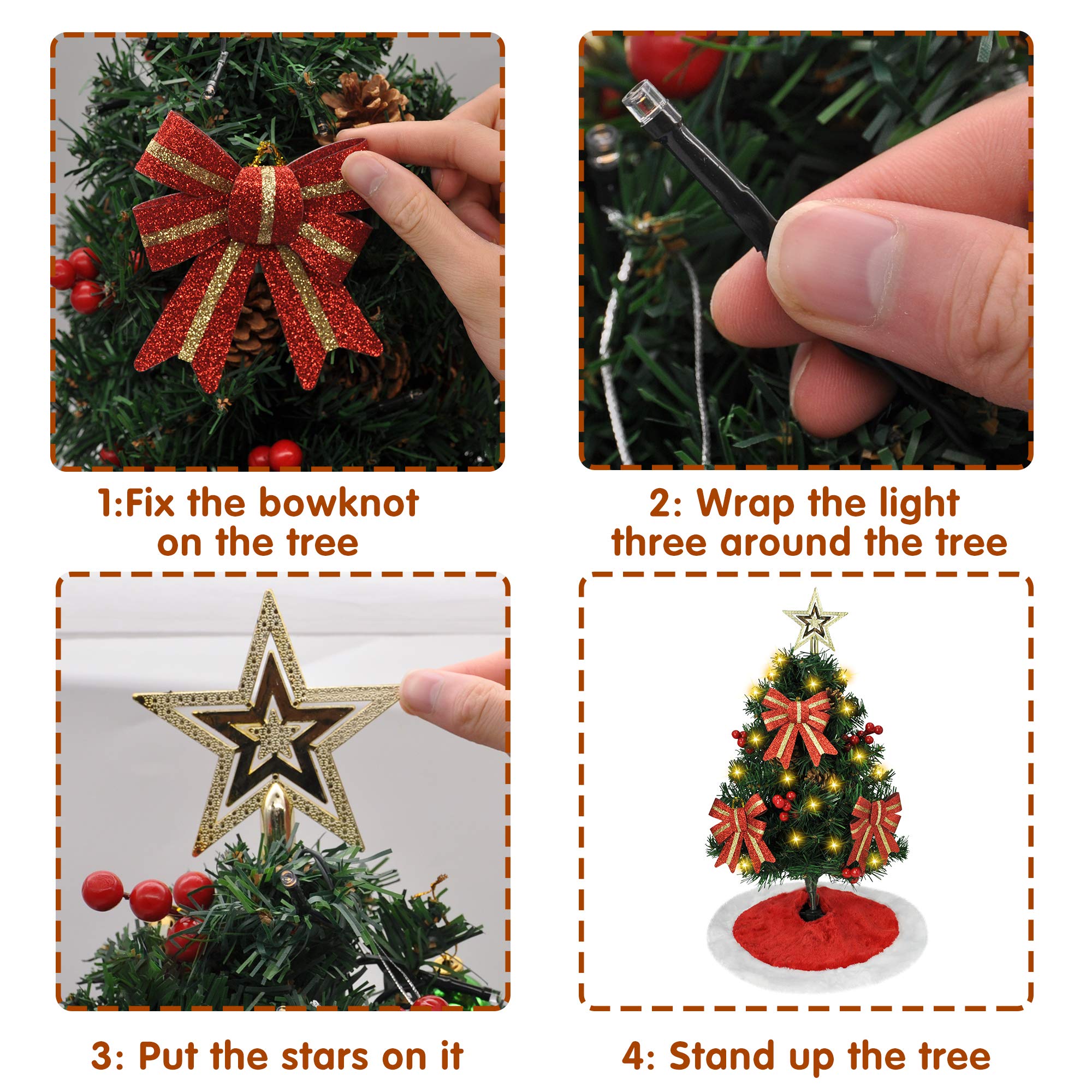 1:Fix the bowknot on the tree

2: Wrap the light three around the tree

3: Put the stars on it

4: Stand up the tree